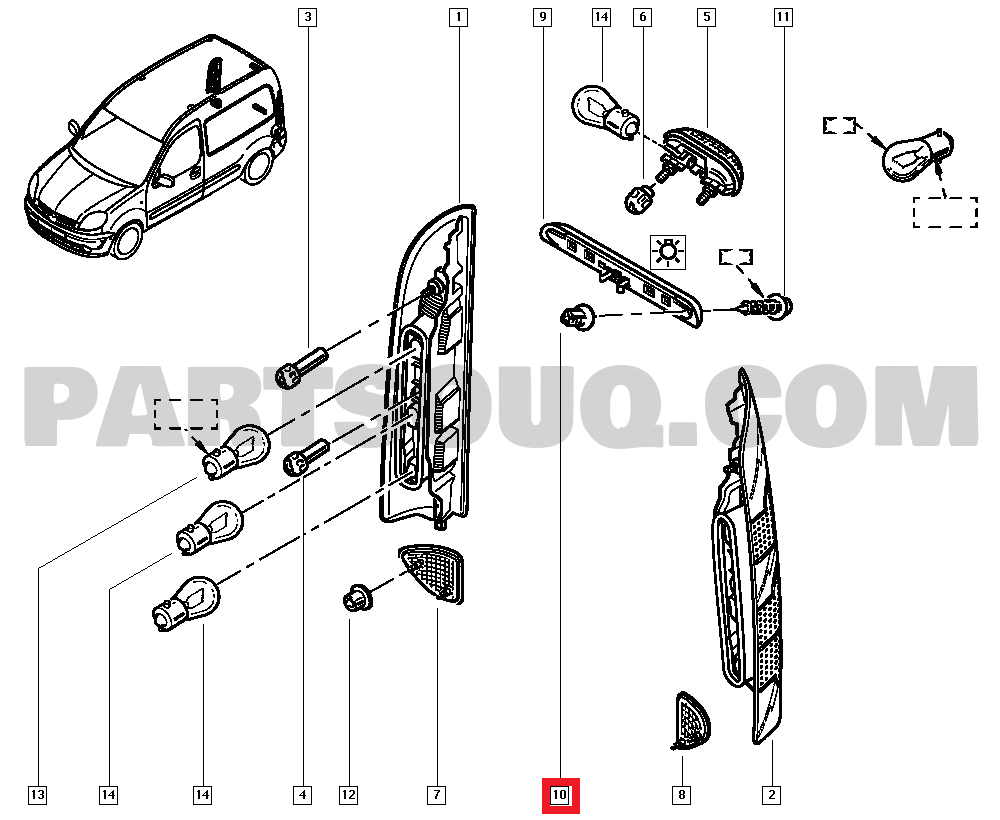 3
1
9
14
6
5
11
PARTSOUQ.COM
13
14
14
4
12
7
10
8
2