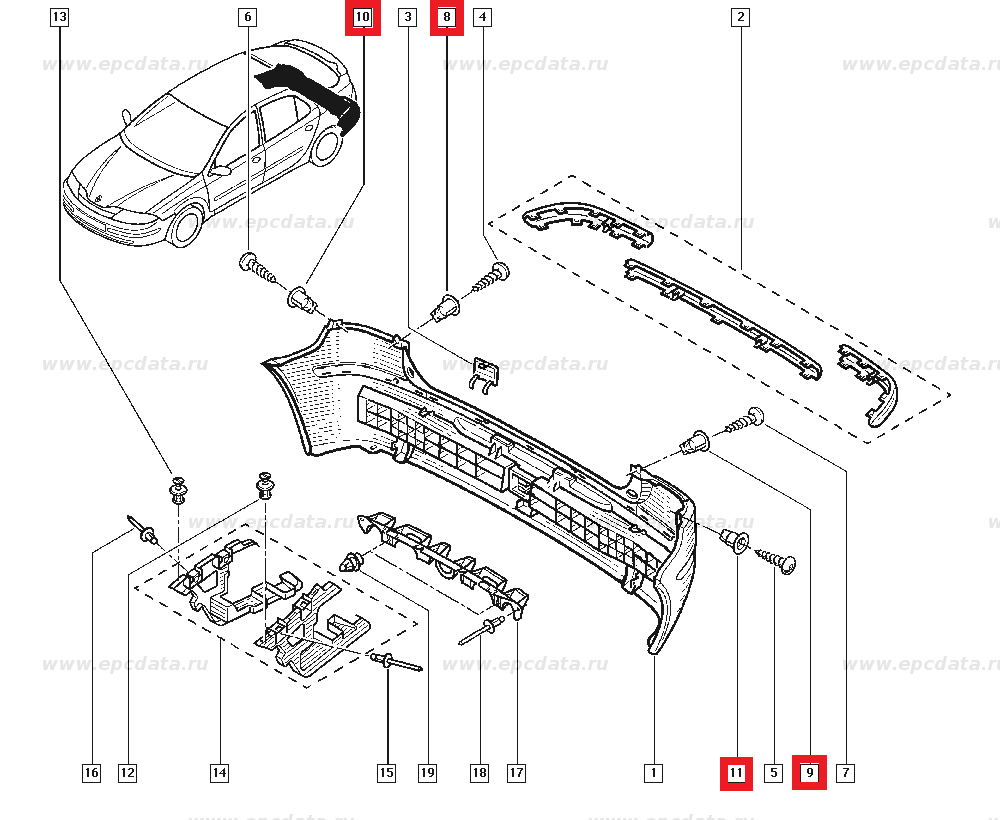 13
6
10
3
8
4
2

www.epcdata.ru
www.epcdata.ru
www.epcdata.ru
www.epcdata.ru
www.epcdata.ru
www.epcdata.ru
www.epcdata.ru
www.epcdata.ru
www.epcdata.ru
www.epcdata.ru
www.epcdata.ru

16
12
14
15
19
18
17
1
11
5
9
7