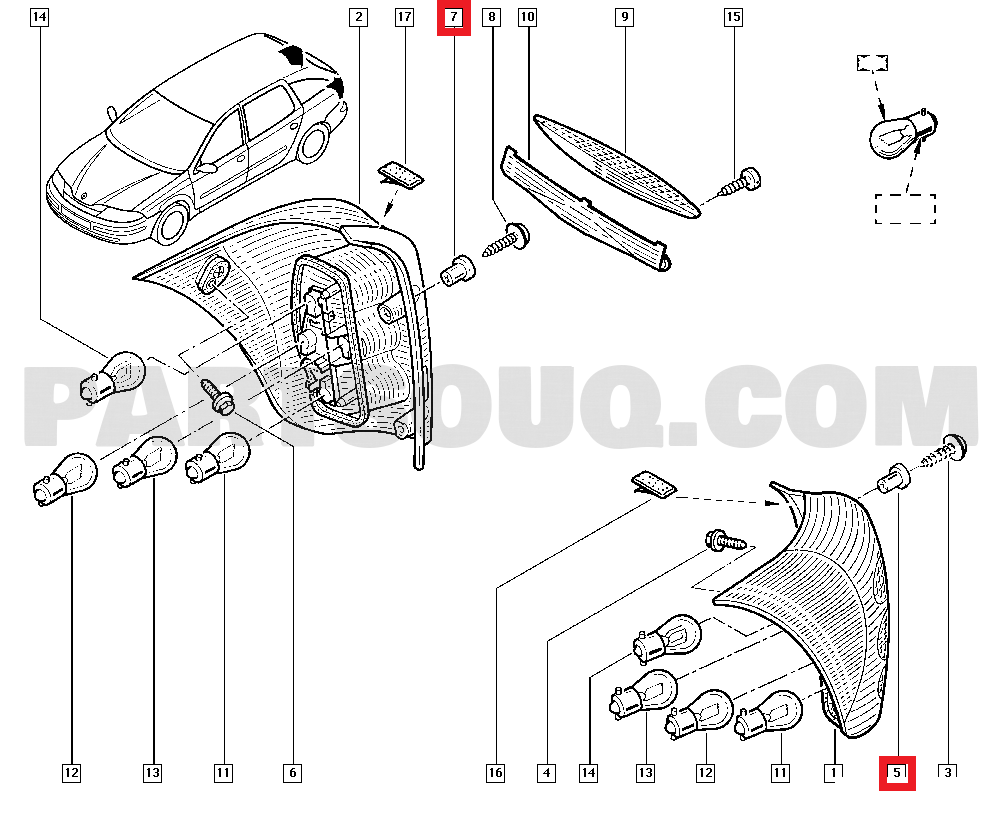 14
2
17
7
8
10
9
15
PARTSOUQ.COM
12
13
11
6
16
4
14
13
12
11
1
5
3