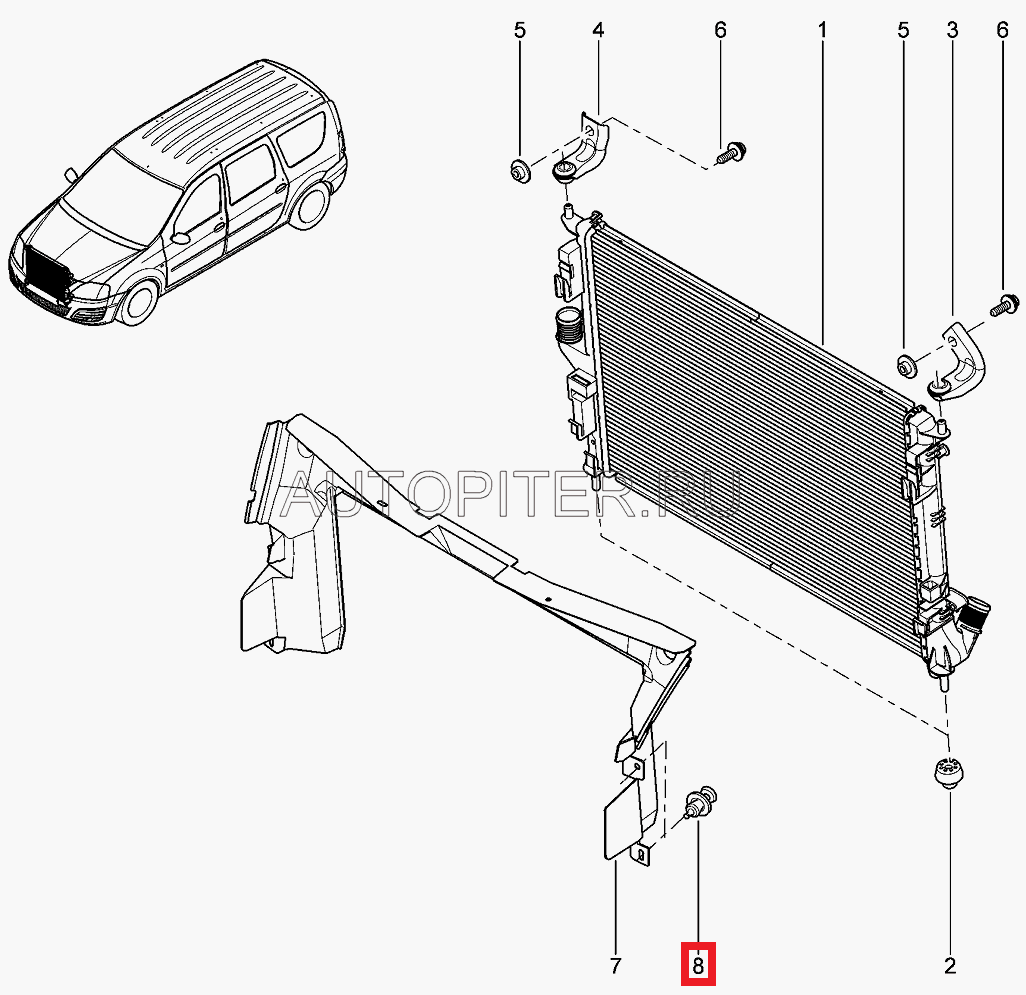 5
4
6
1
5
3
6
AUTOPITER.RU
7
8
2