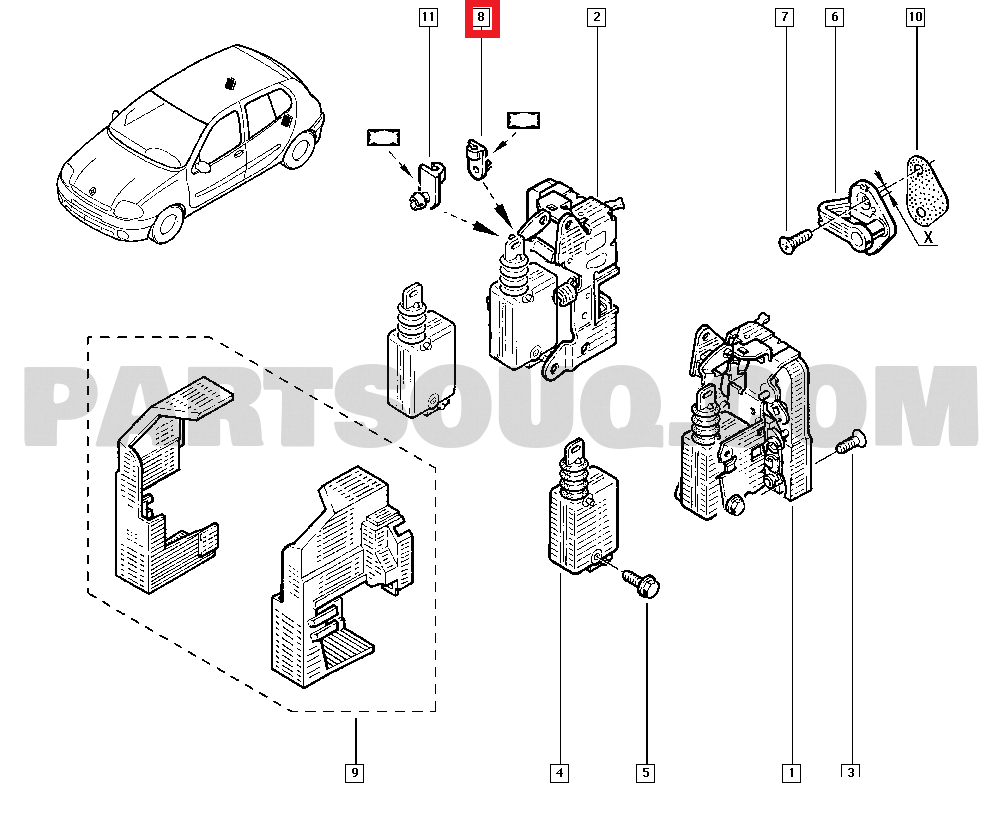 11
8
2
7
6
10
X
PARTSOUQ.COM
9
4
5
1
3