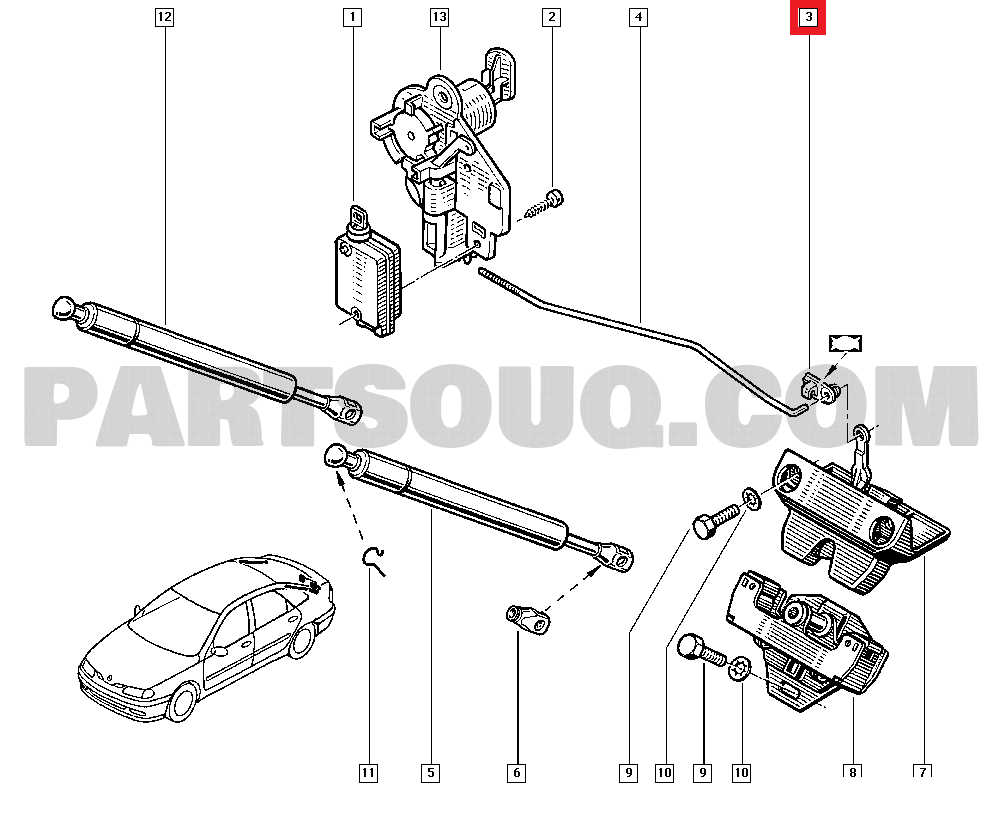 12
1
13
2
4
3
PARTSOUQ.COM
11
5
6
9
10
9
10
8
7