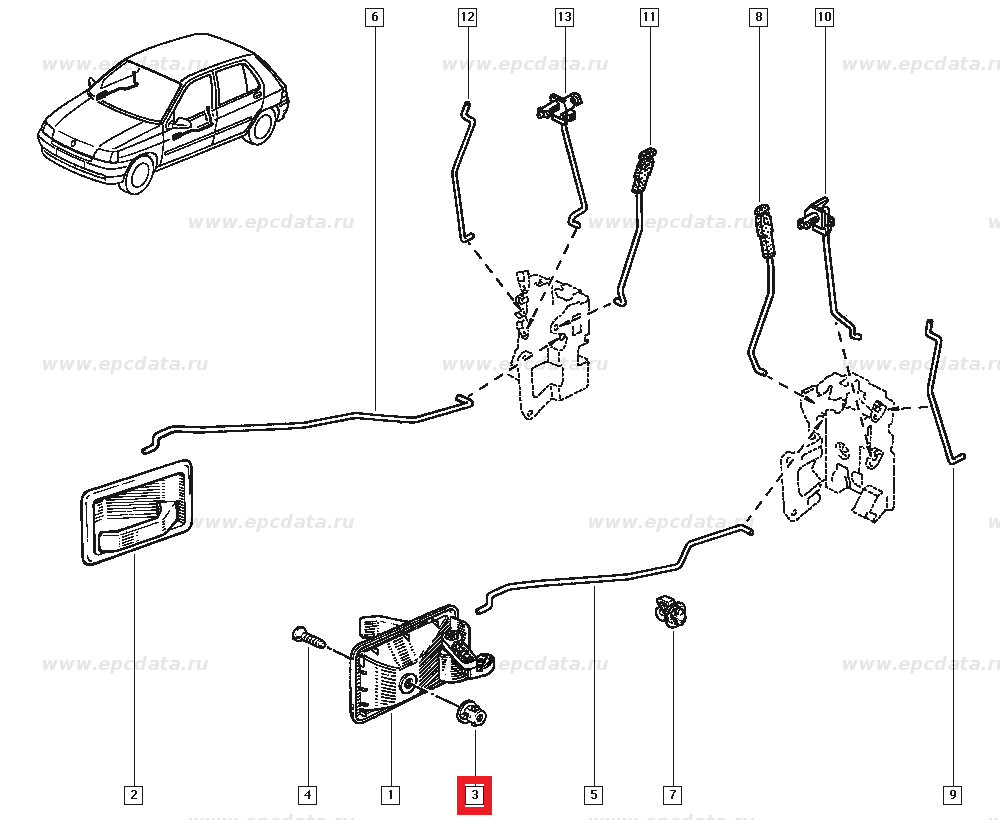 6
12
13
11
8
10
www.epcdata.ru
www.epcdata.ru
www.epcdata.ru
www.epcdata.ru
www.epcdata.ru
www.epcdata.ru
www.epcdata.ru
www.epcdata.ru
www.epcdata.ru
www.epcdata.ru
www.epcdata.ru
www.epcdata.ru
www.epcdata.ru
2
4
1
3
5
7
9