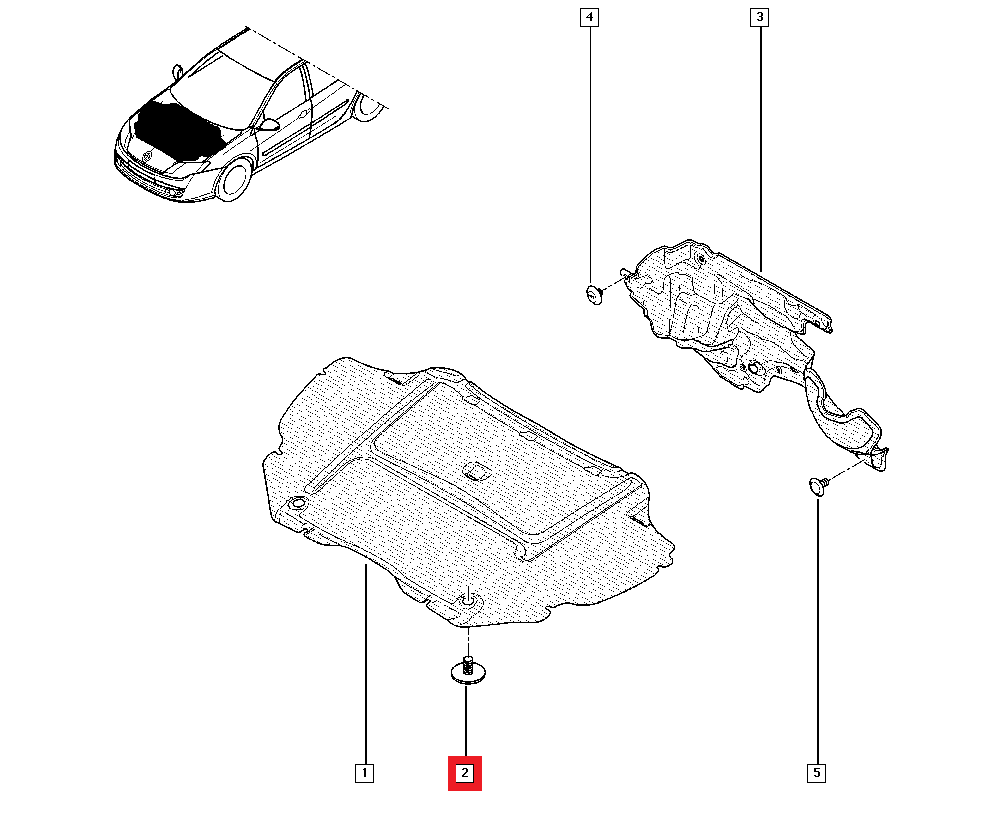 4
3
1
2
5