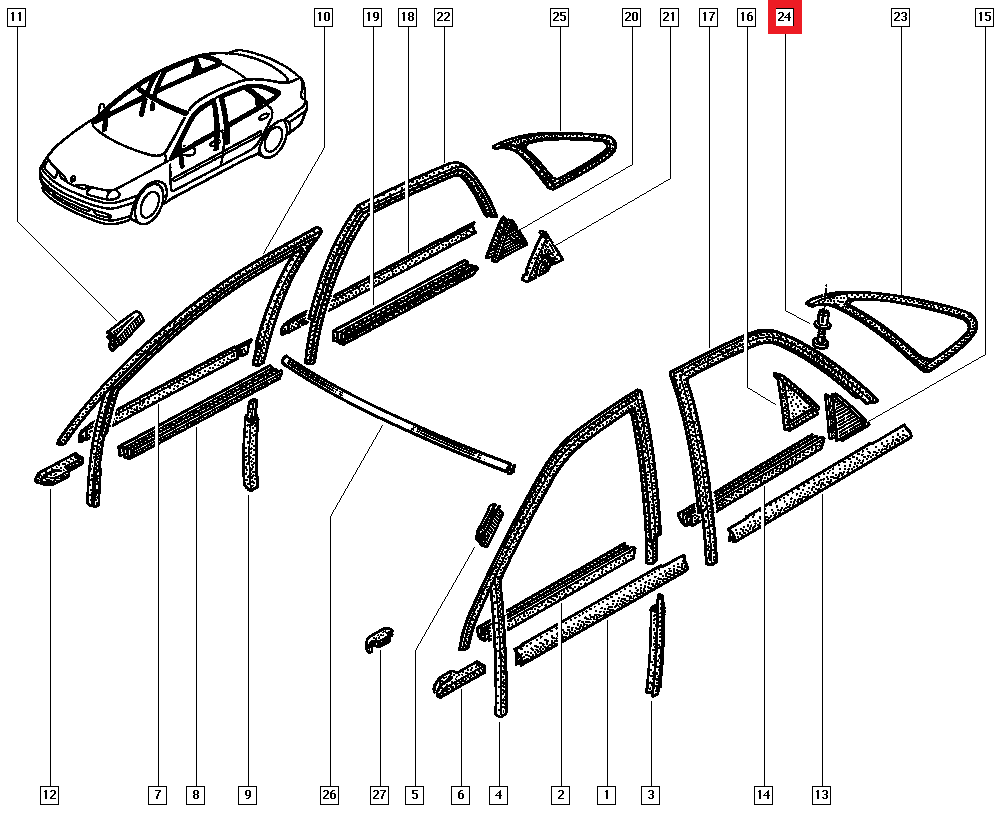 11
10
19
18
22
25
20
21
17
16
24
23
15
12
7
8
9
26
27
5
6
4
2
1
3
14
13