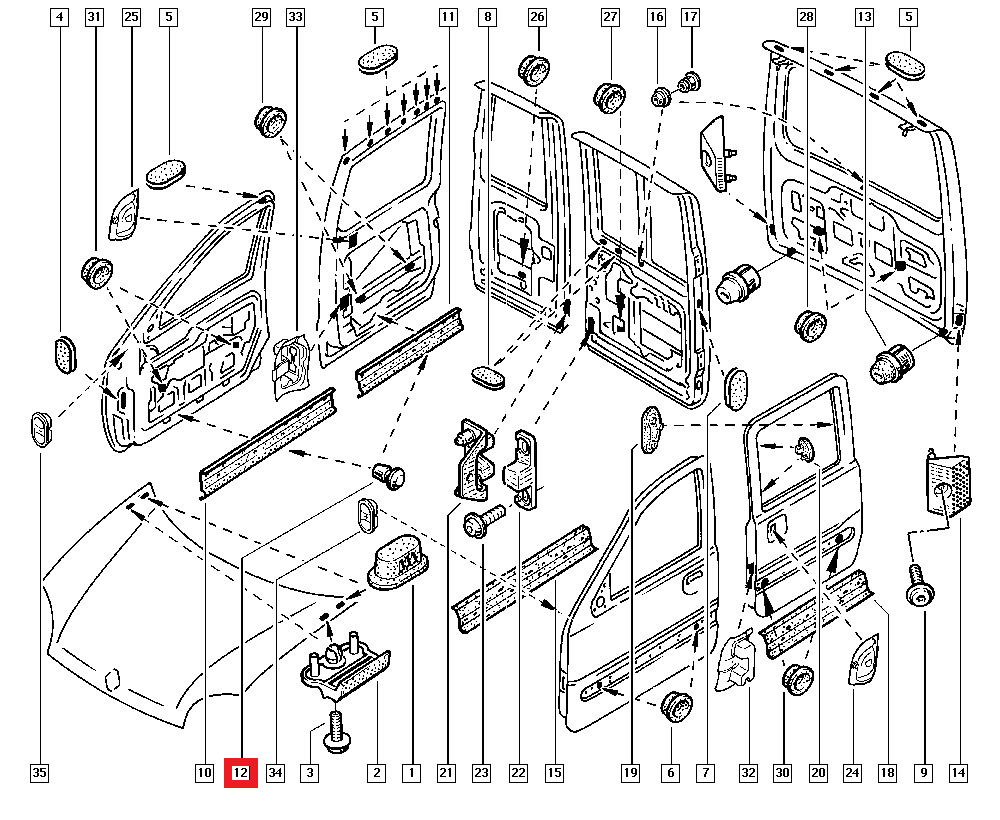 4
31
25
5
29
33
5
11
8
26
27
16
17
28
13
5

35
10
12
34
3
2
1
21
23
22
15
19
6
7
32
30
20
24
18
9
14