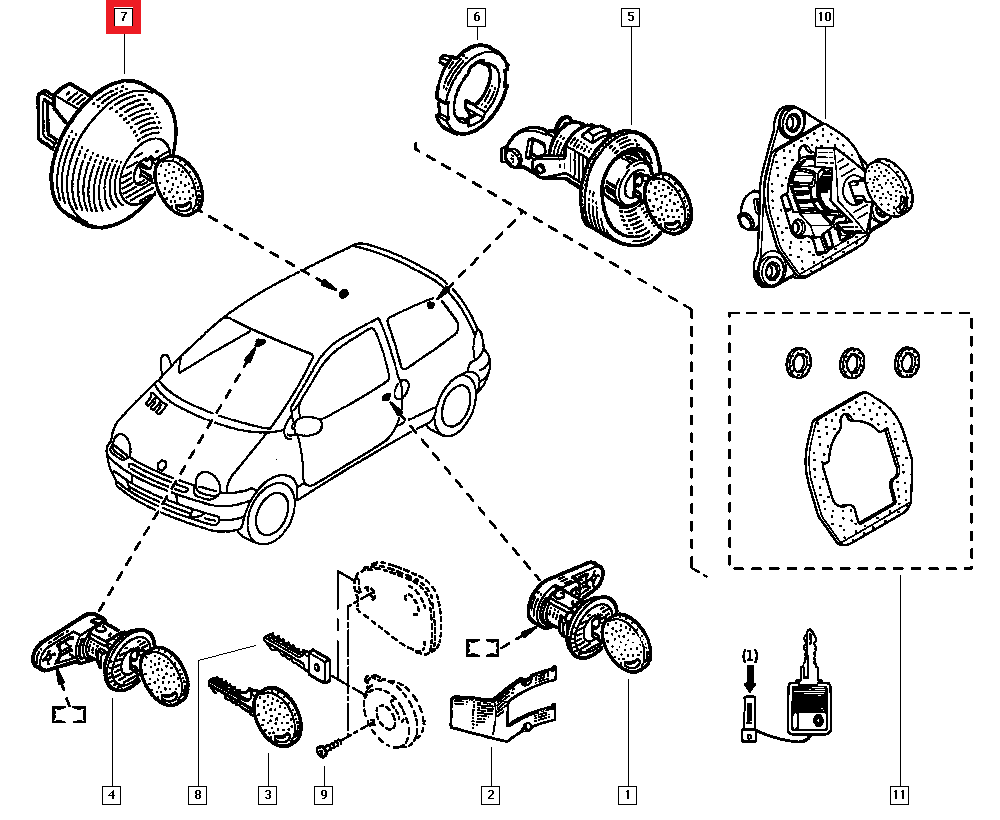 7
6
5
10
(1)
4
8
3
9
2
1
11