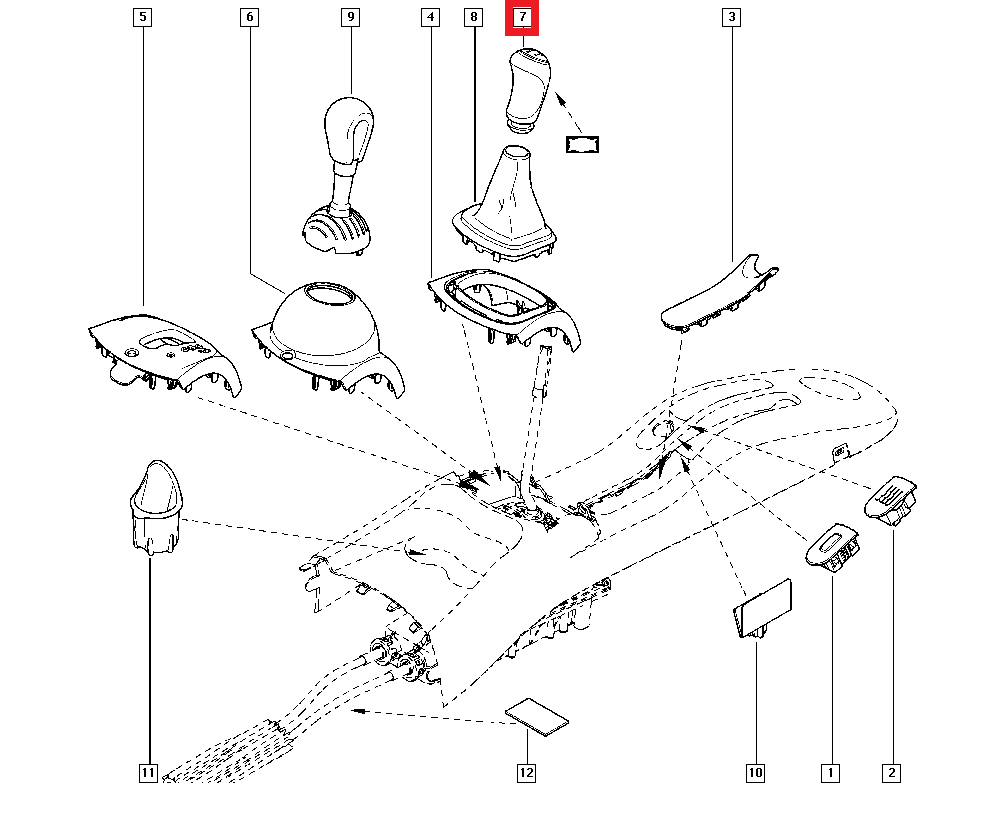 5
6
9
4
8
7
3
11
12
10
1
2