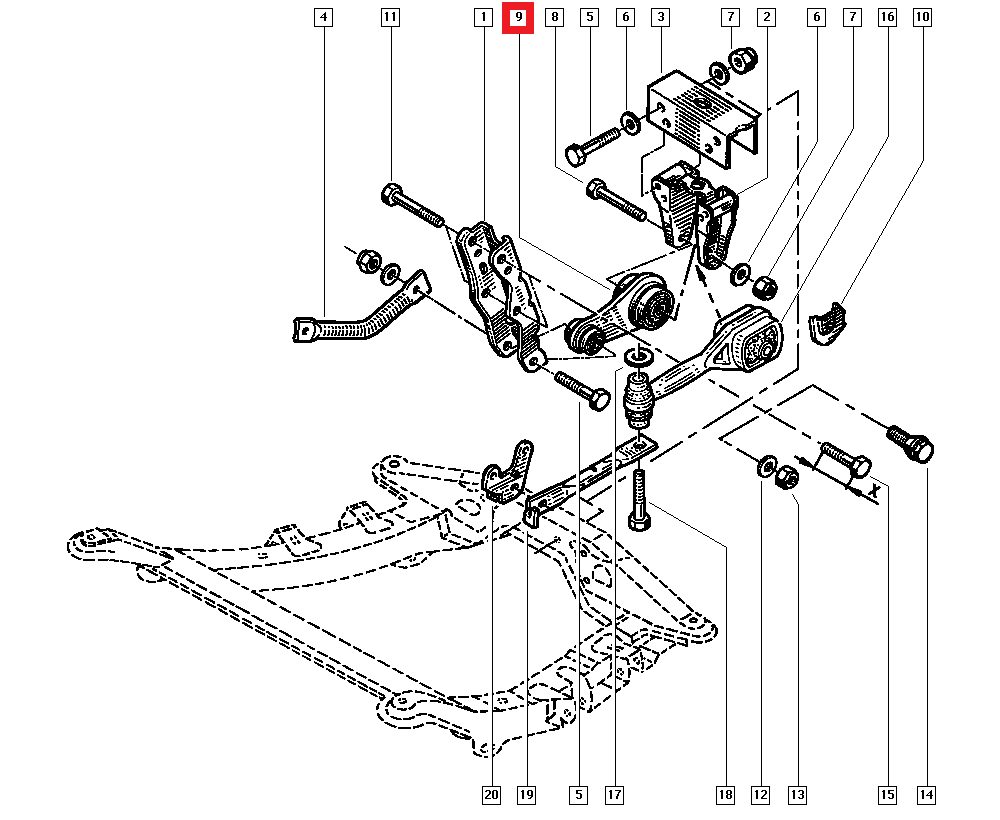 4 11 1 9 8 5 6 3 7 2 6 7 16 10

X

20 19 5 17 18 12 13 15 14