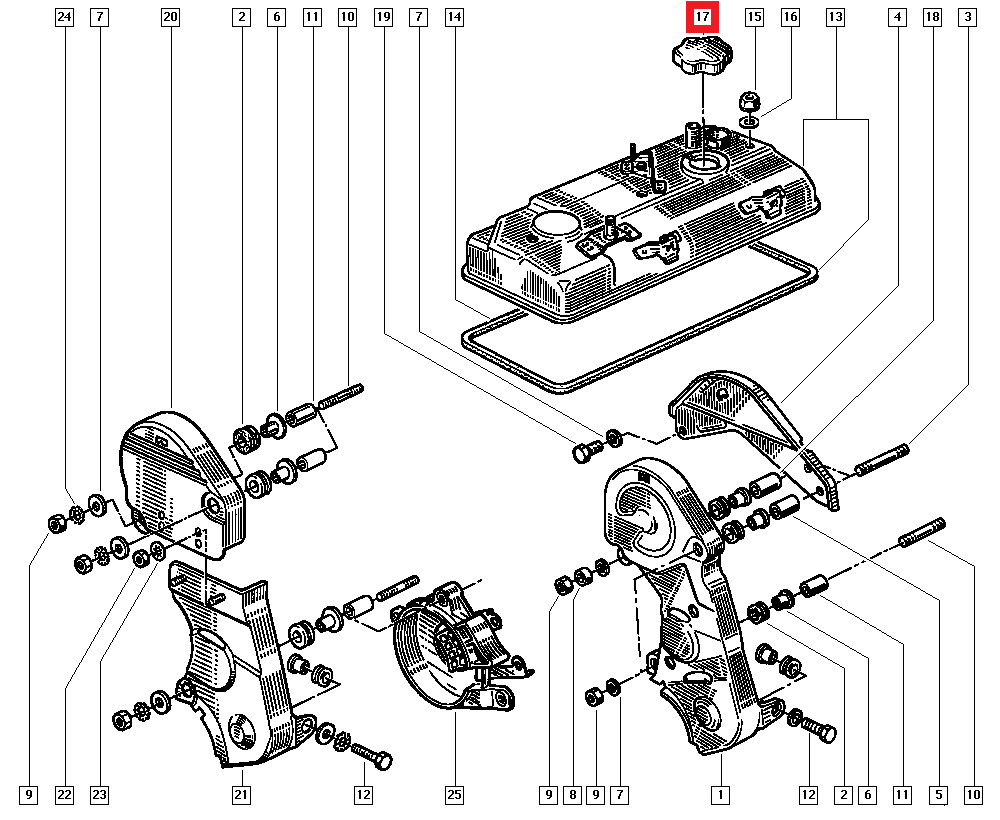 24 7 20 2 6 11 10 19 7 14 17 15 16 13 4 18 3

9 22 23 21 12 25 9 8 9 7 1 12 2 6 11 5 10