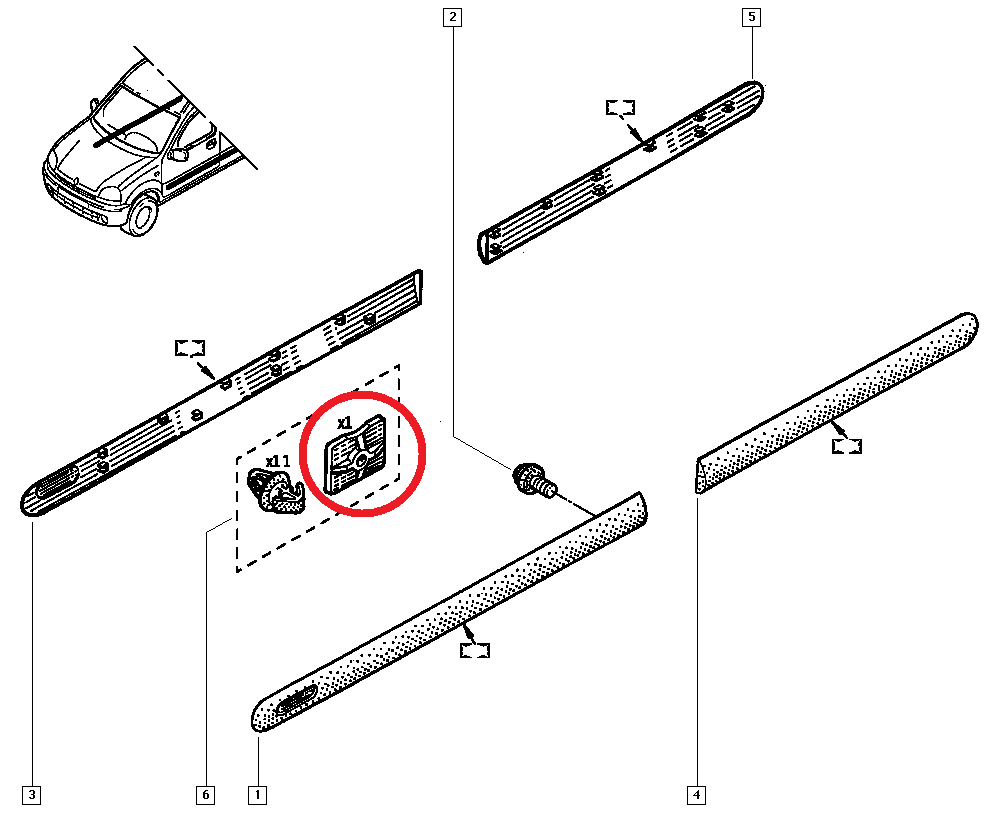 2
5
x1
x11
3
6
1
4