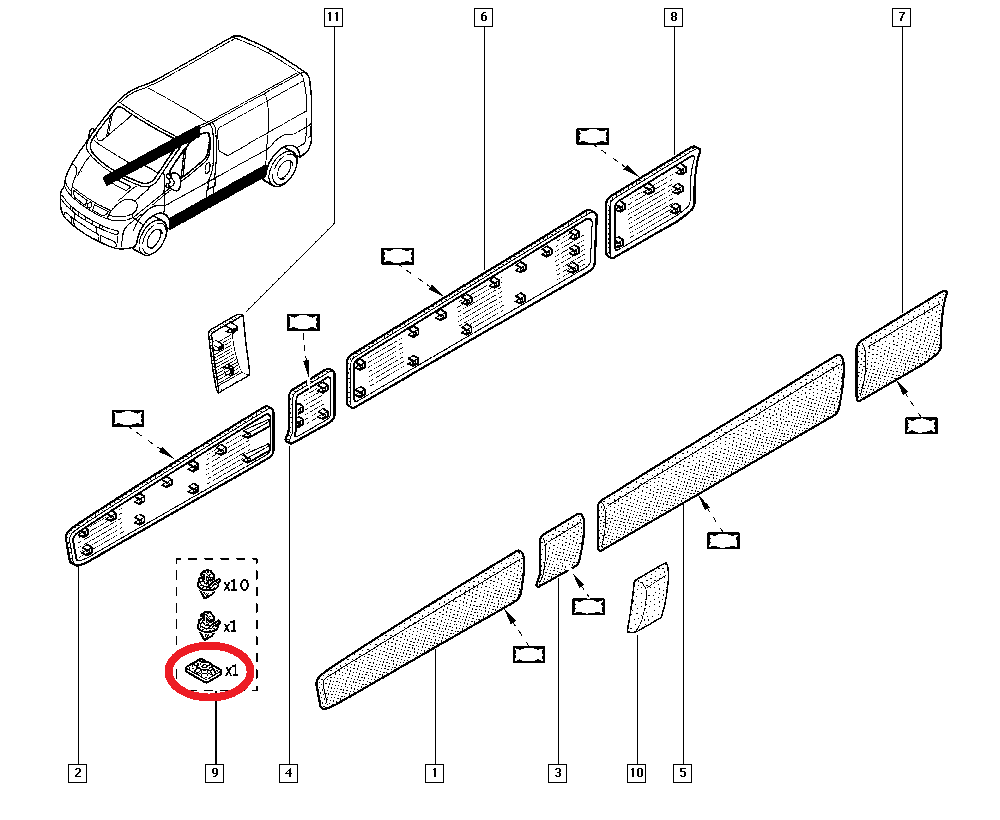 11
6
8
7
x10
x1
x1
2
9
4
1
3
10
5