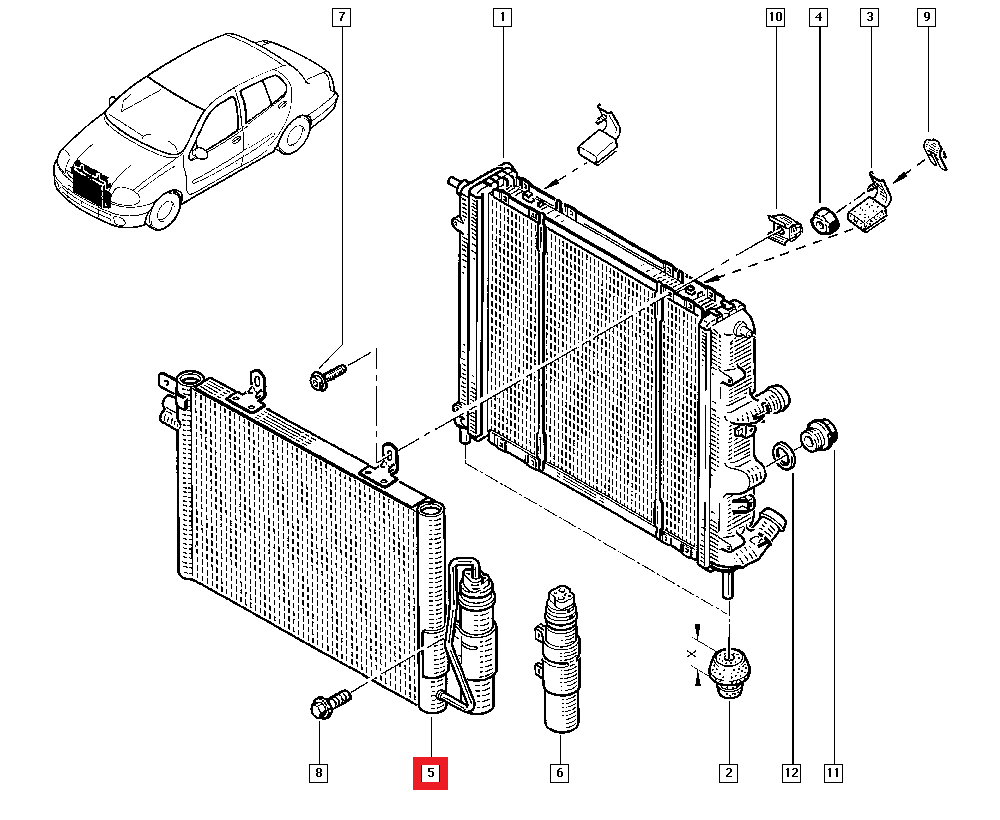 7
1
10
4
3
9
X
8
5
6
2
12
11