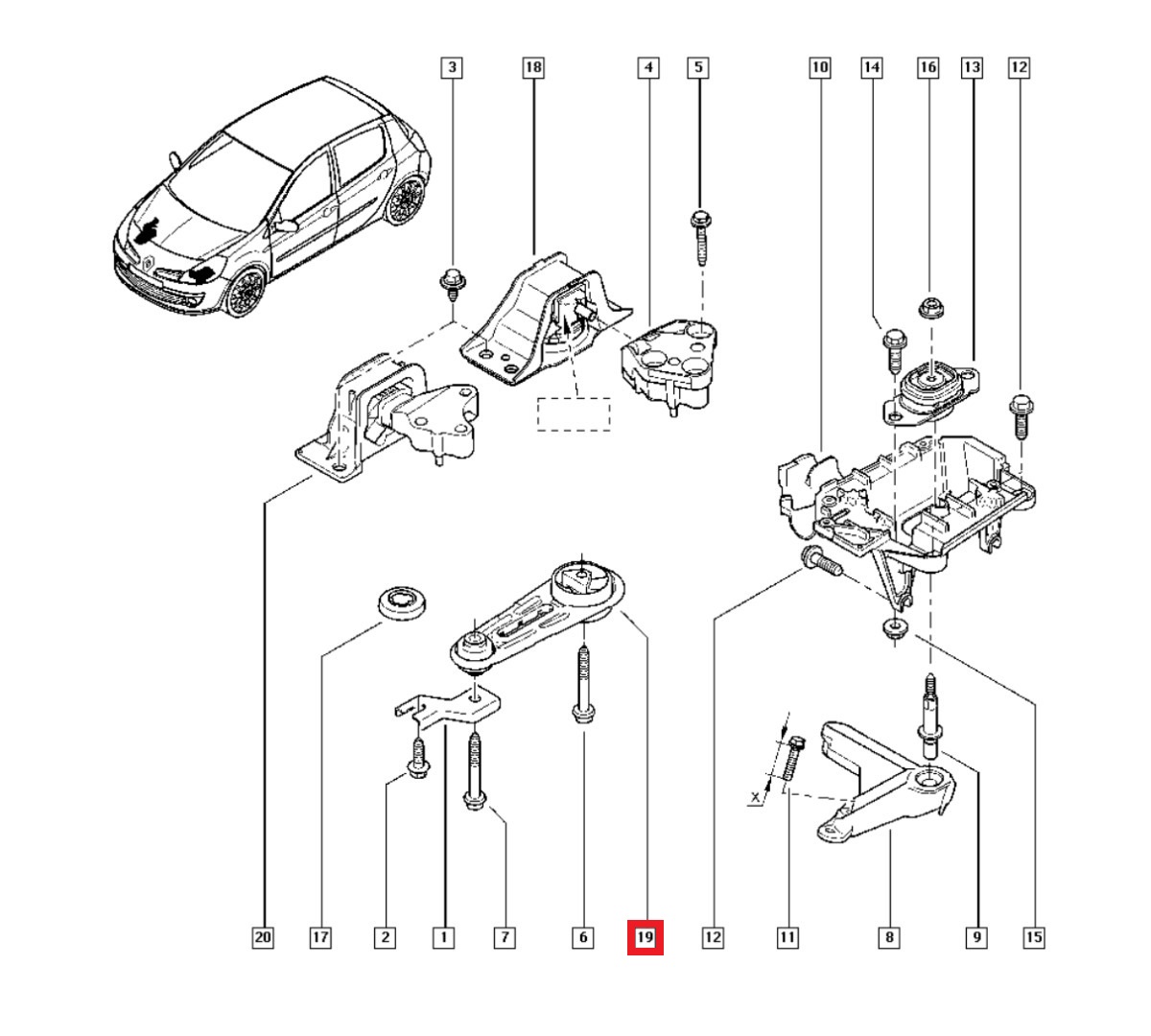 3
18
4
5
10
14
16
13
12

X

20
17
2
1
7
6
19
12
11
8
9
15