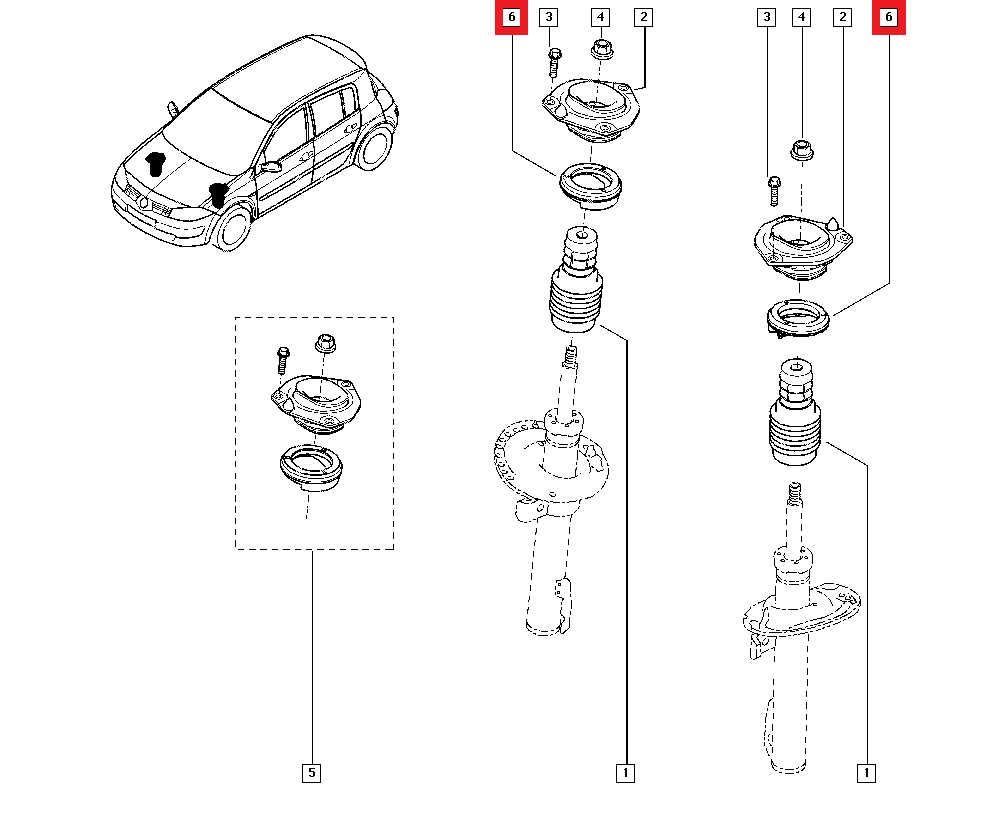 6
3
4
2
3
4
2
6
5
1
1