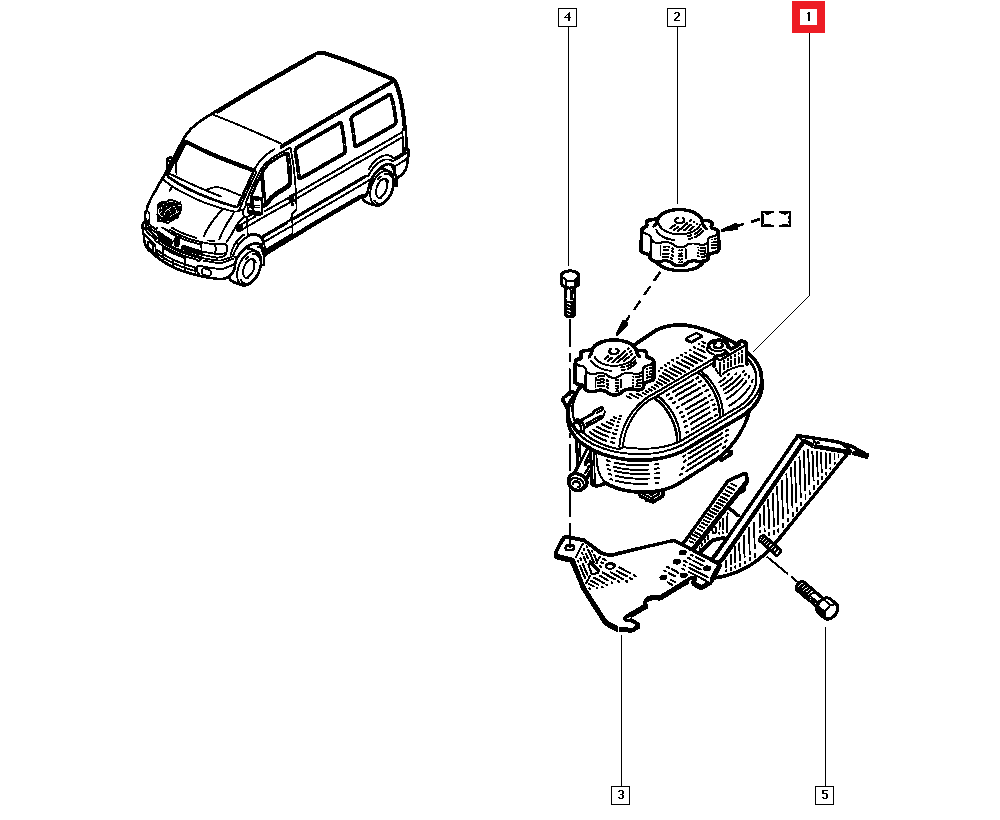 4
2
1
3
5