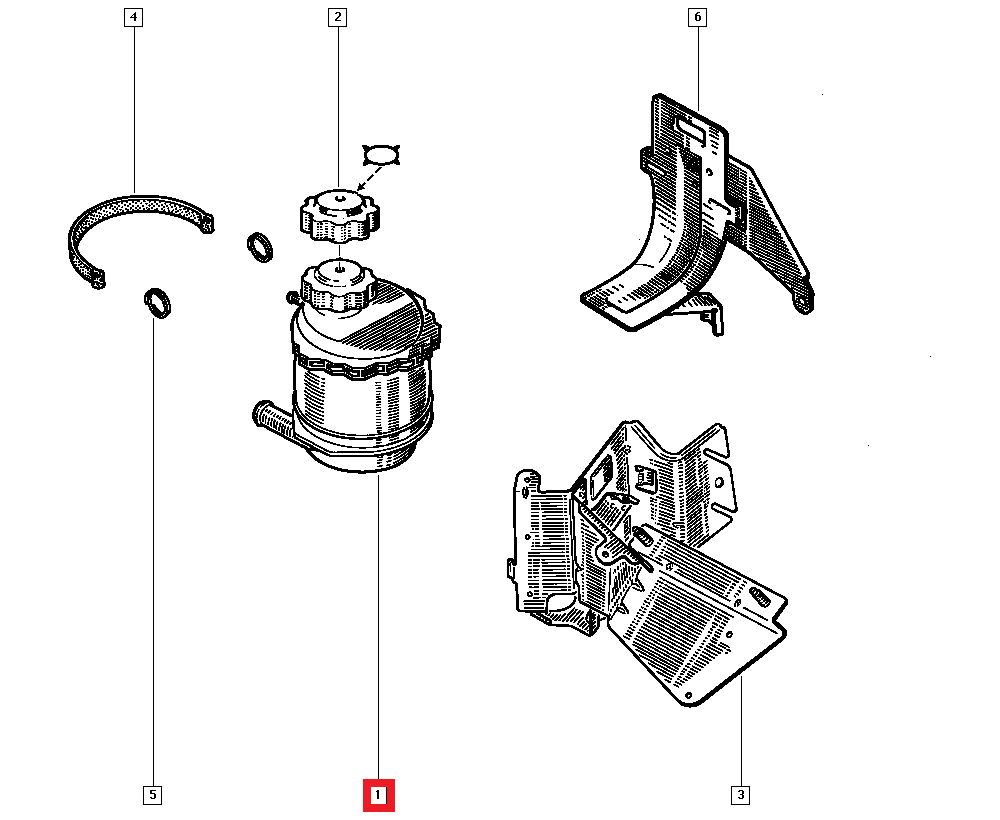 4
2
6
5
1
3