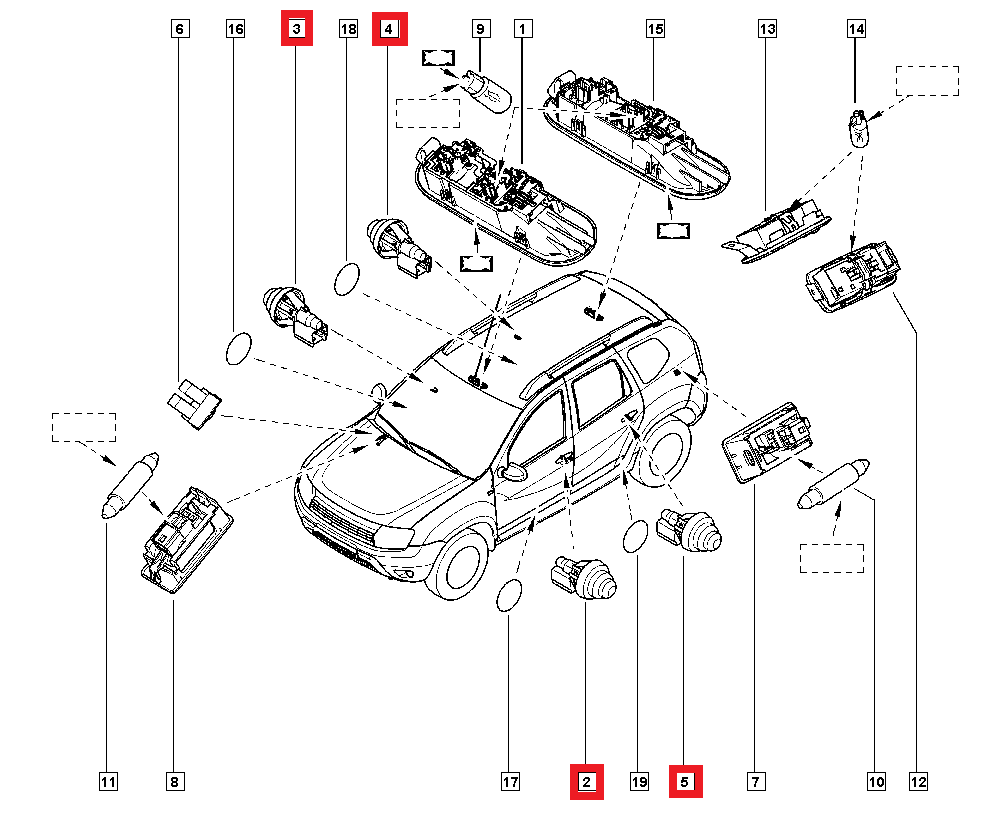 6
16
3
18
4
9
1
15
13
14
11
8
17
2
19
5
7
10
12