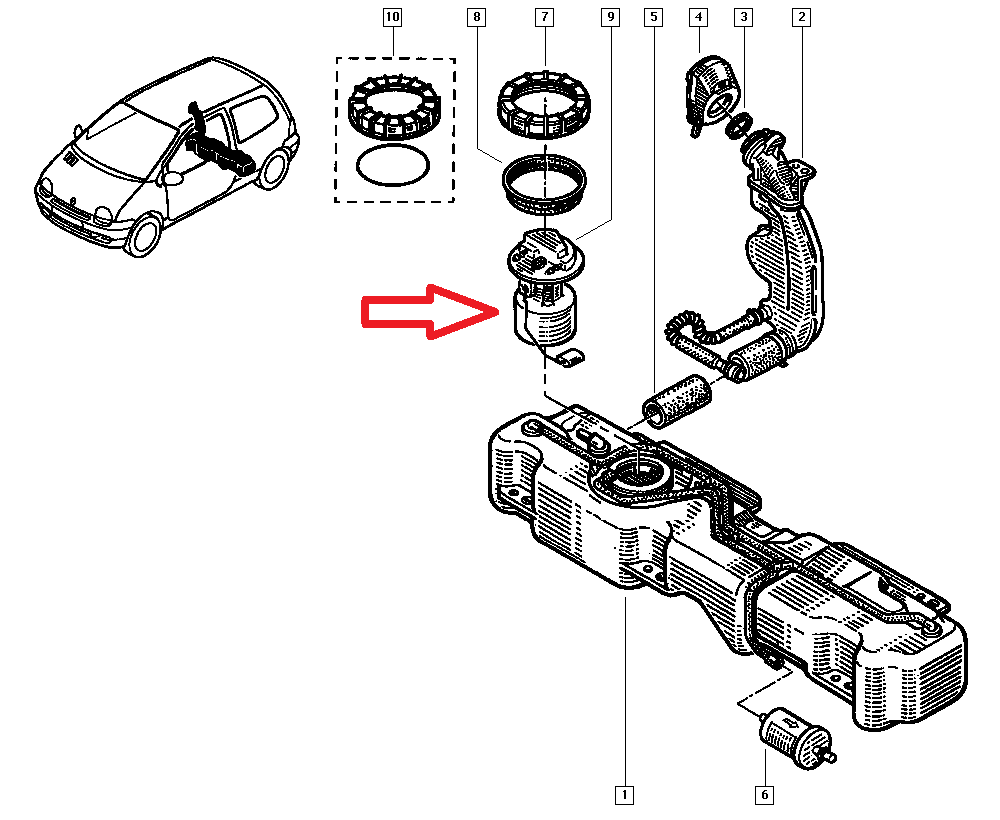 10
8
7
9
5
4
3
2
1
6