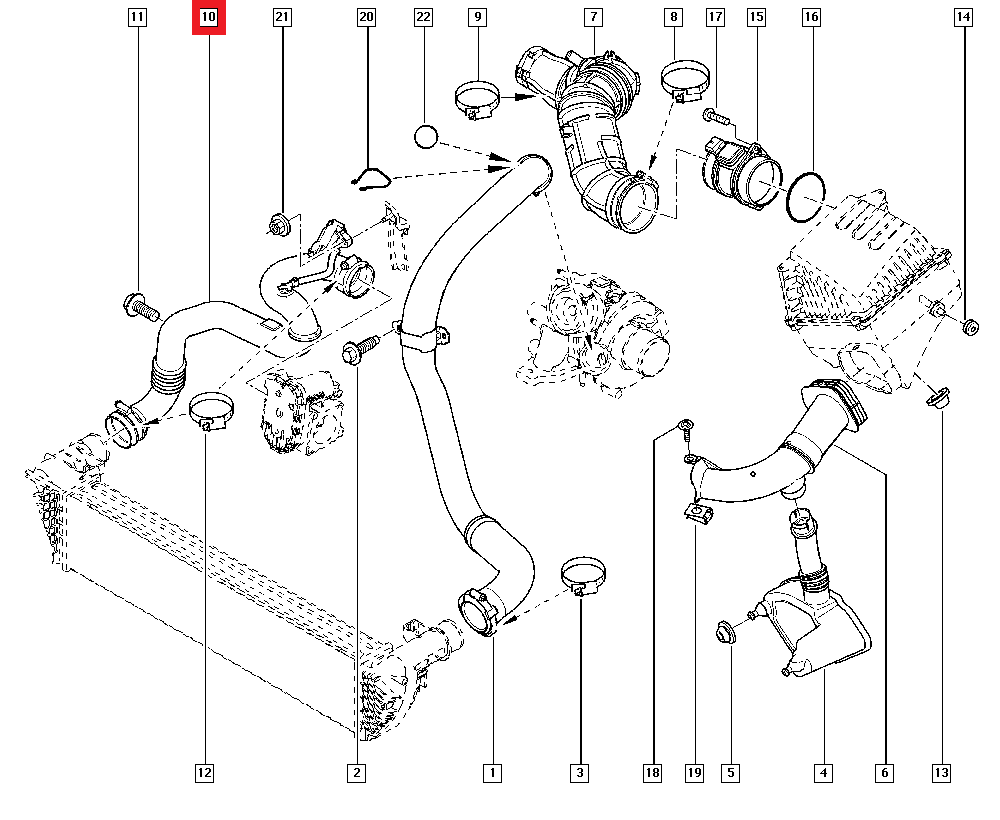 11
10
21
20
22
9
7
8
17
15
16
14
12
2
1
3
18
19
5
4
6
13