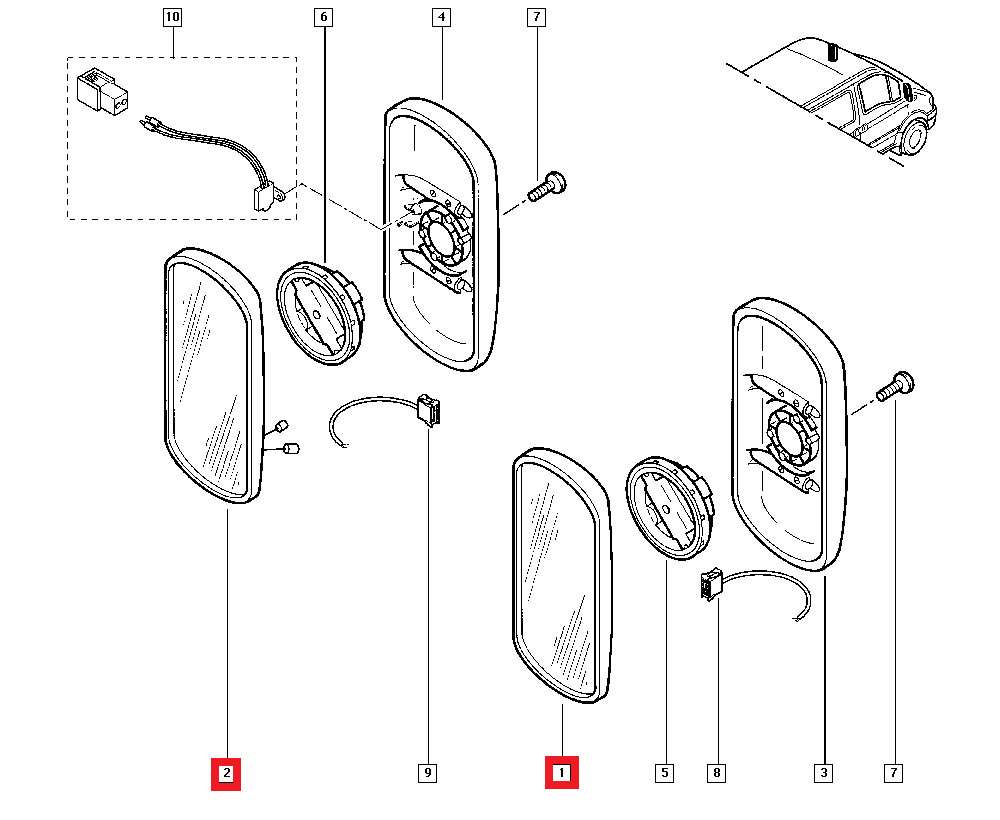 10
6
4
7
2
9
1
5
8
3
7