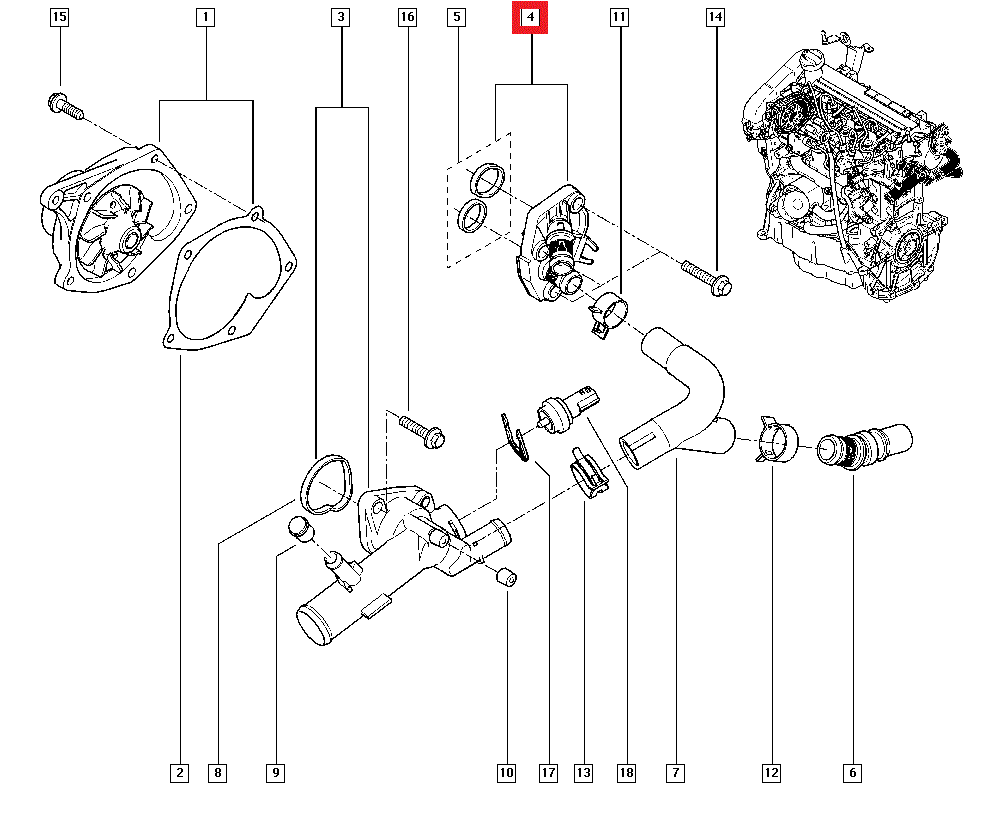 15
1
3
16
5
4
11
14
2
8
9
10
17
13
18
7
12
6