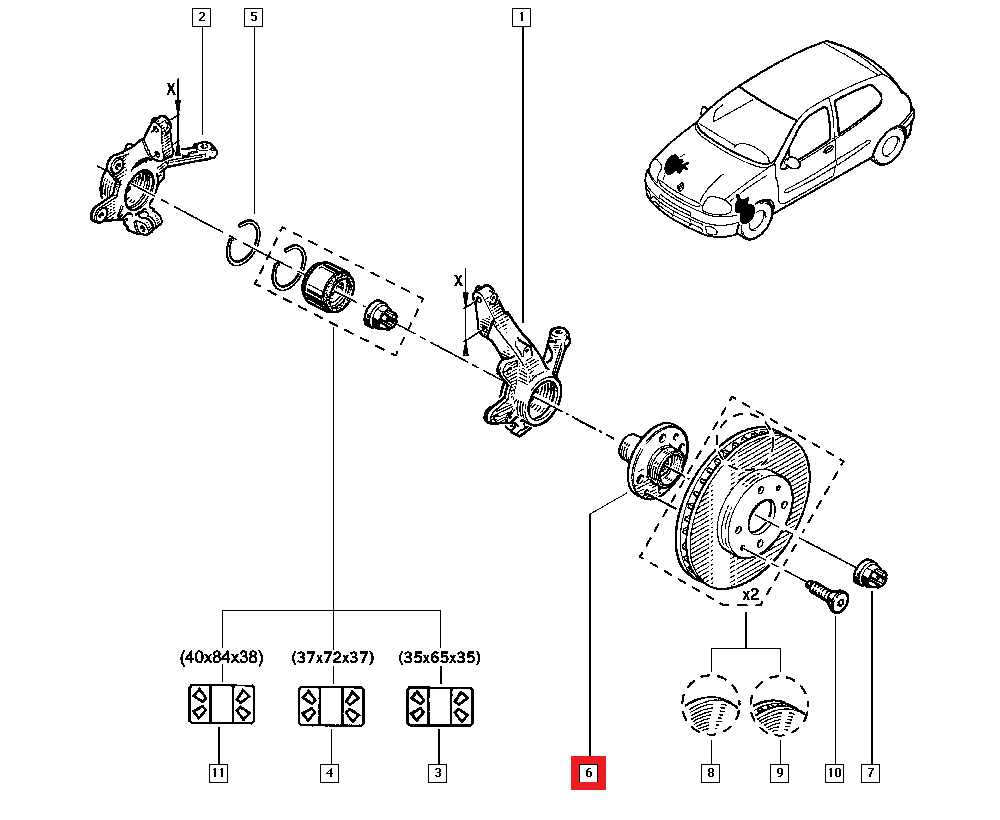 2
5
1
X
X
x2
(40x84x38)
(37x72x37)
(35x65x35)
11
4
3
6
8
9
10
7