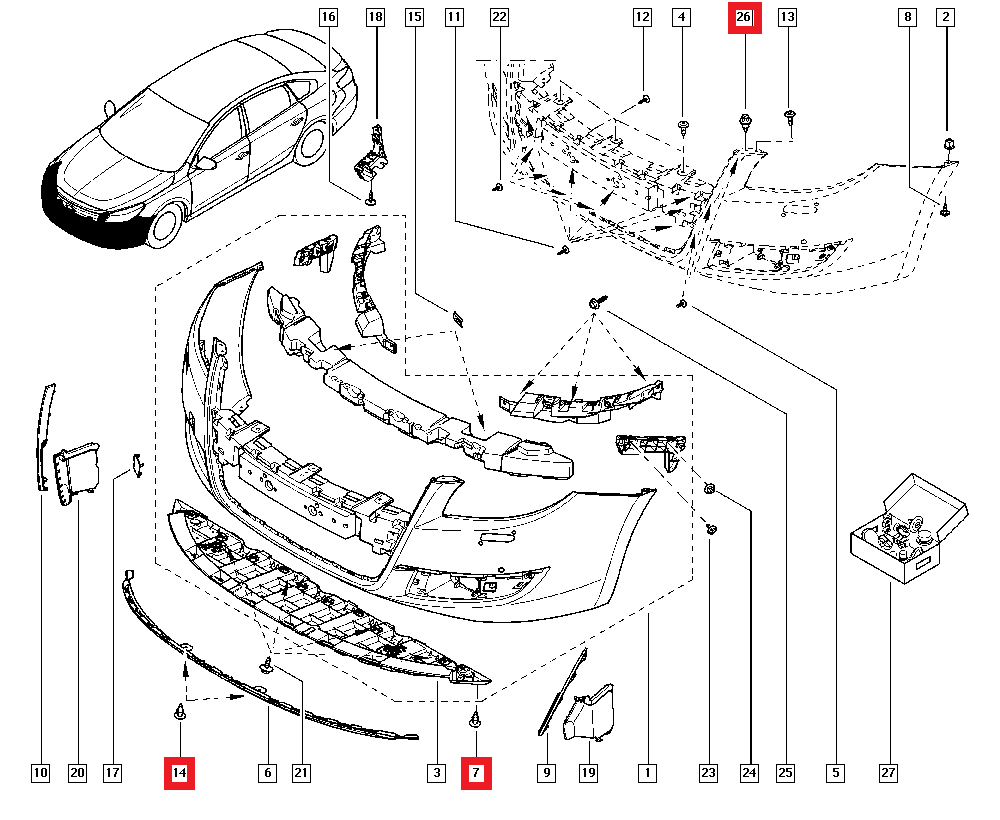 16
18
15
11
22
12
4
26
13
8
2
10
20
17
14
6
21
3
7
9
19
1
23
24
25
5
27