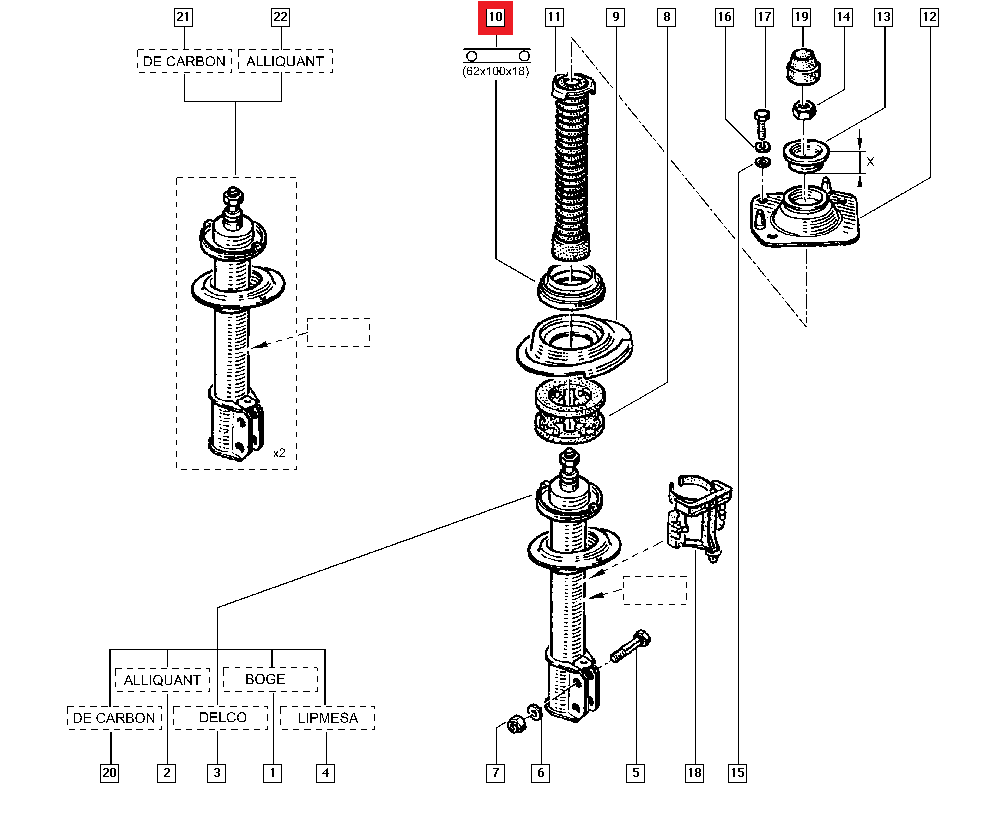 21
22
DE CARBON
ALLIQUANT
x2
10
(62x100x18)
11
9
8
16
17
19
14
13
12
X
ALLIQUANT
BOGE
DE CARBON
DELCO
LIPMESA
20
2
3
1
4
7
6
5
18
15