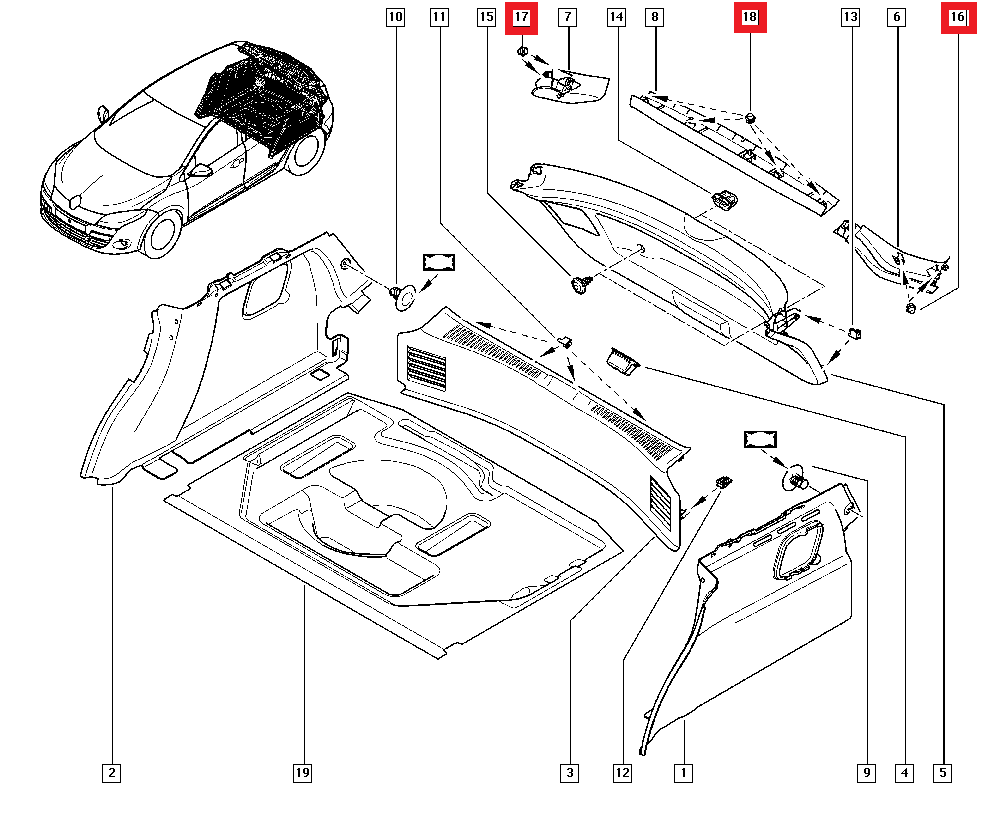 10
11
15
17
7
14
8
18
13
6
16
2
19
3
12
1
9
4
5