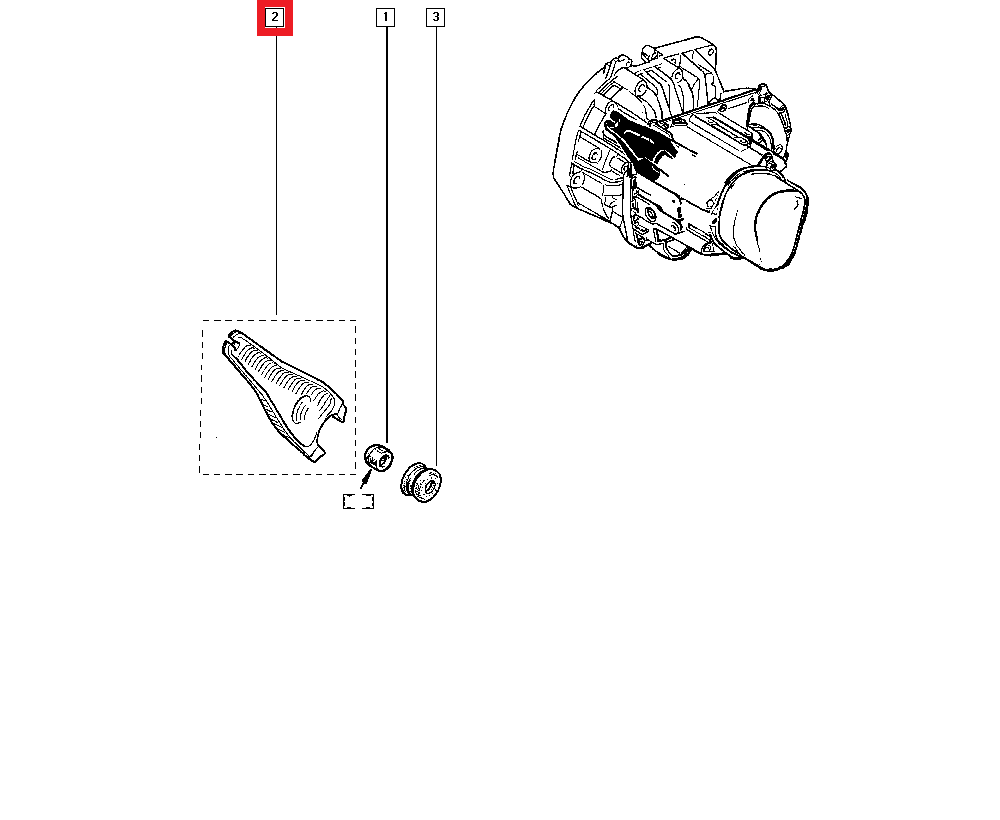 2
1
3