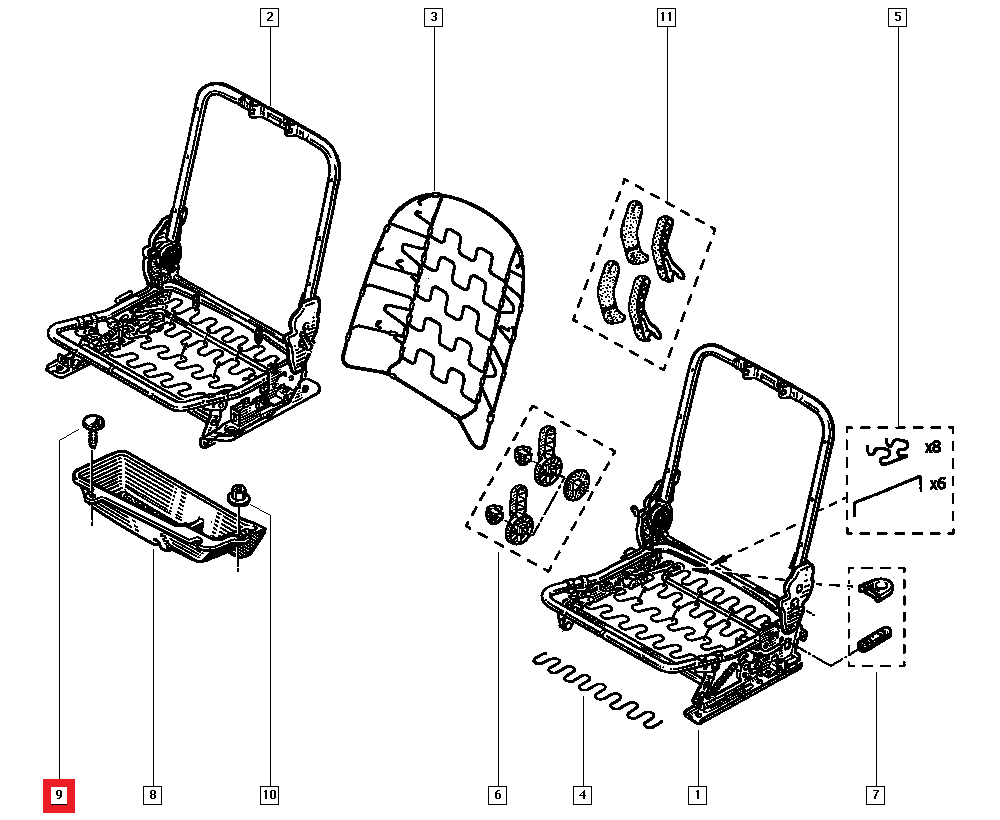 2
3
11
5
x8
x6
9
8
10
6
4
1
7