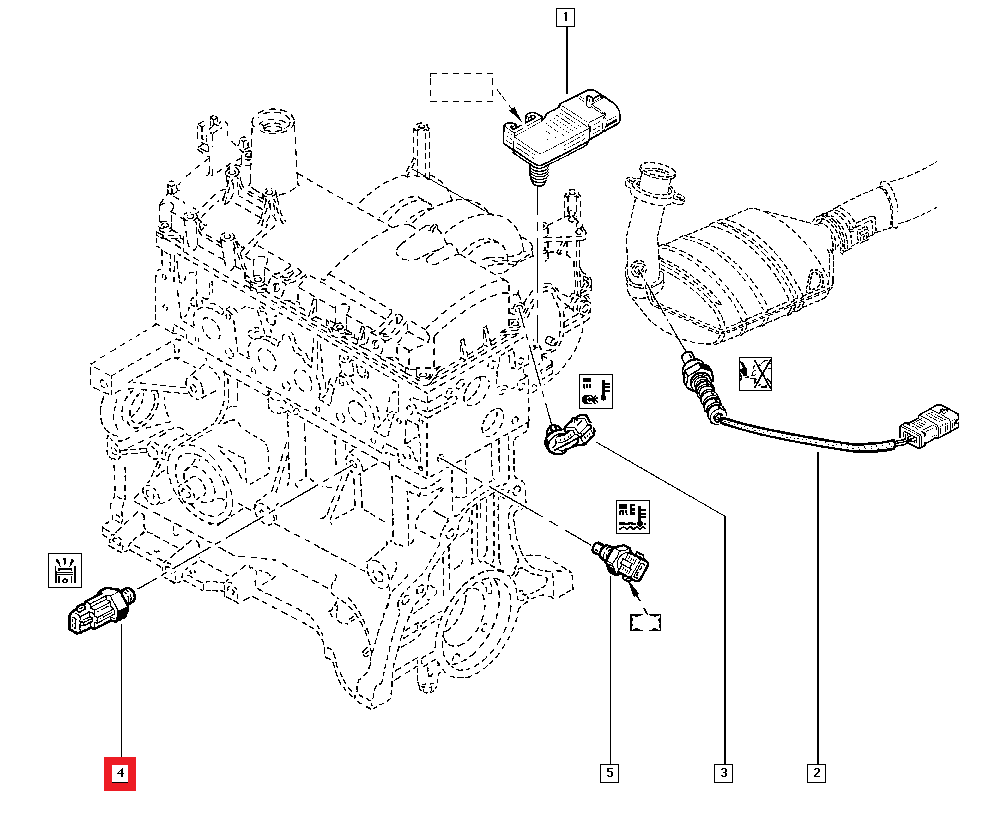 1

4

5

3

2