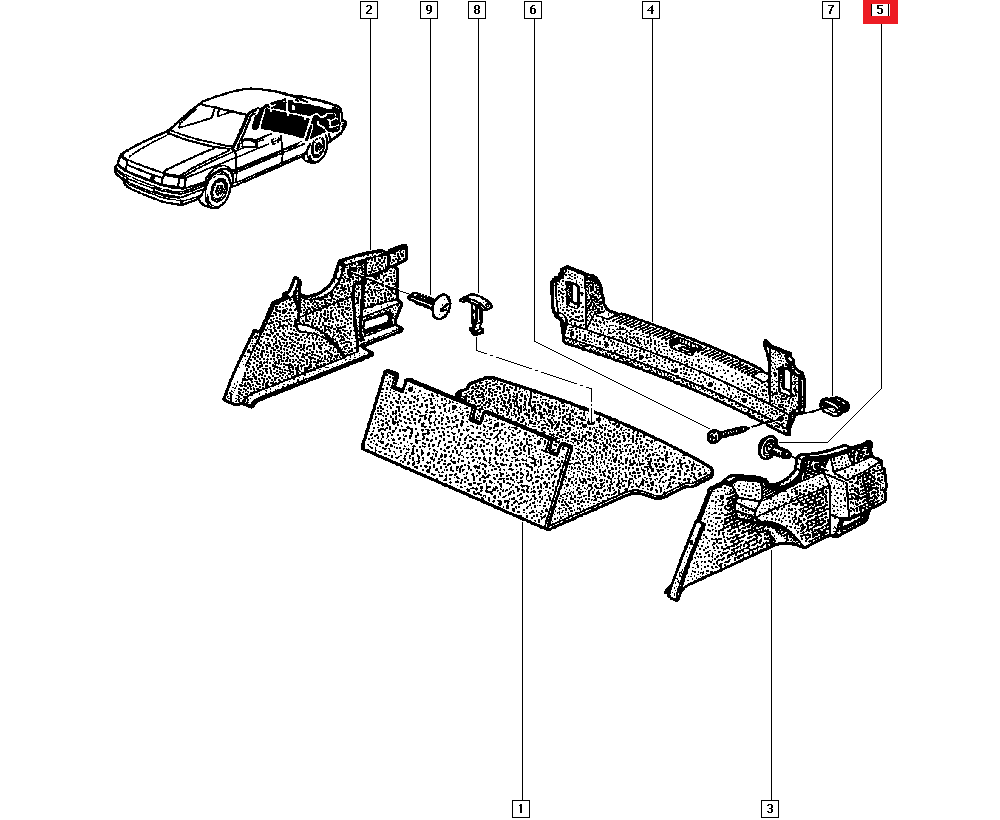 2
9
8
6
4
7
5
1
3