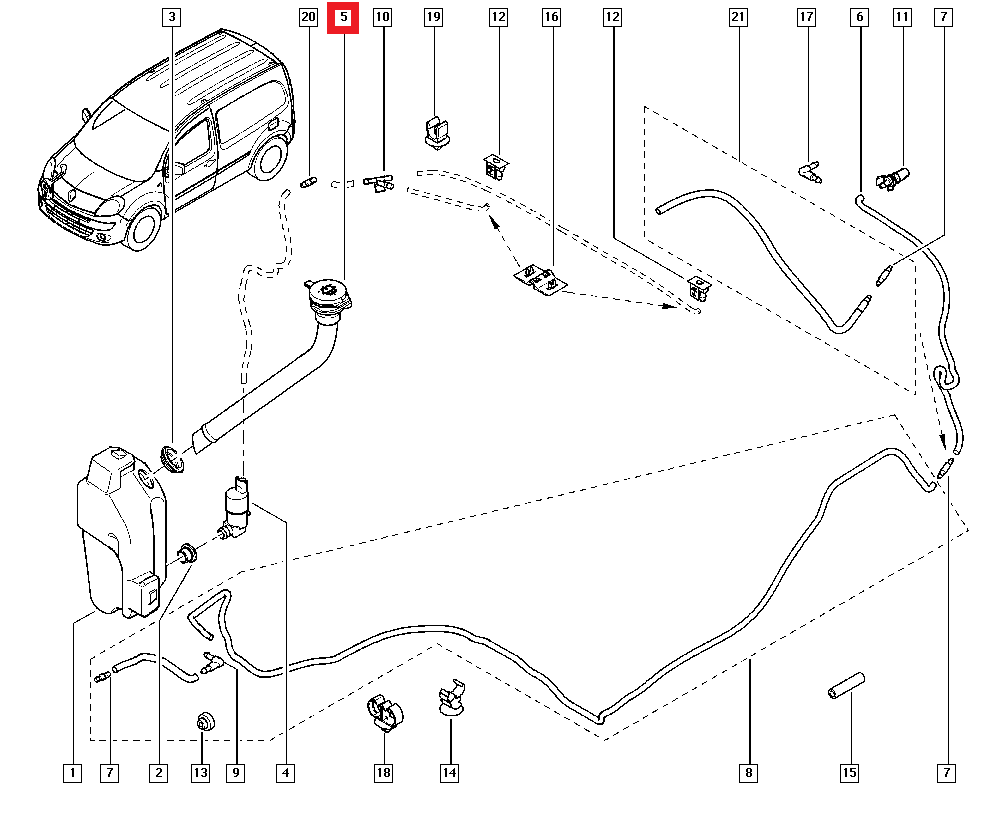 3
20
5
10
19
12
16
12
21
17
6
11
7
1
7
2
13
9
4
18
14
8
15
7