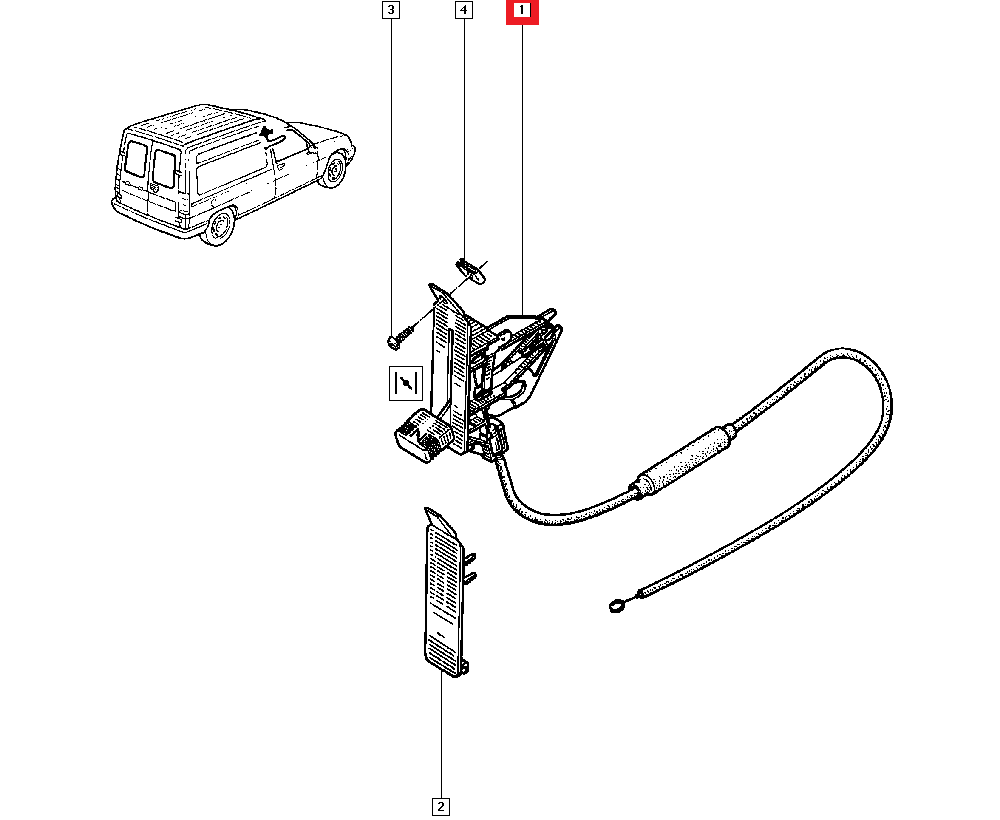 3
4
1
2