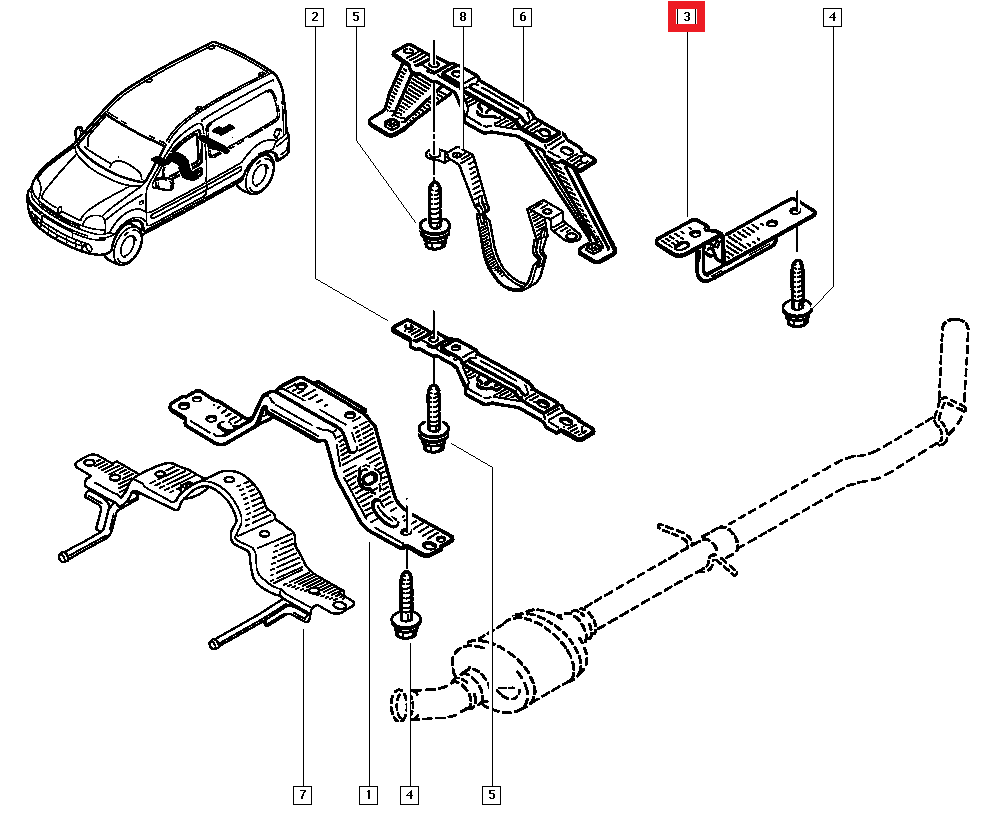 2
5
8
6
3
4
7
1
4
5