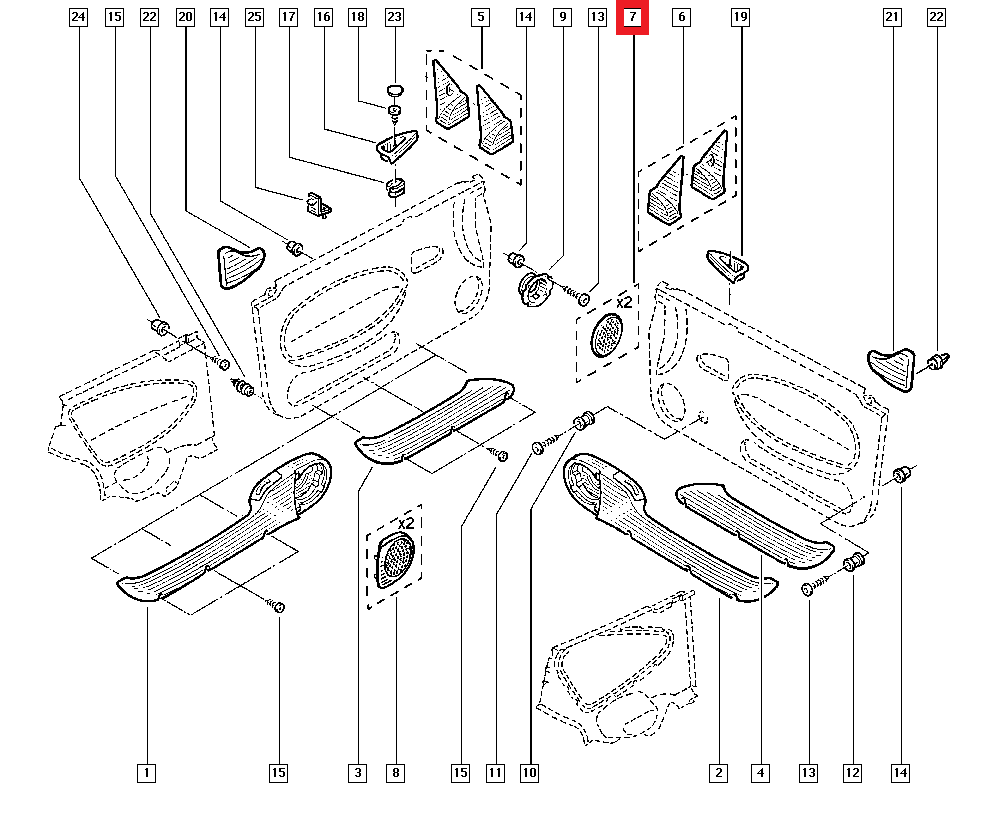 24 15 22 20 14 25 17 16 18 23 5 14 9 13 7 6 19 21 22

x2

x2

1 15 3 8 15 11 10 2 4 13 12 14