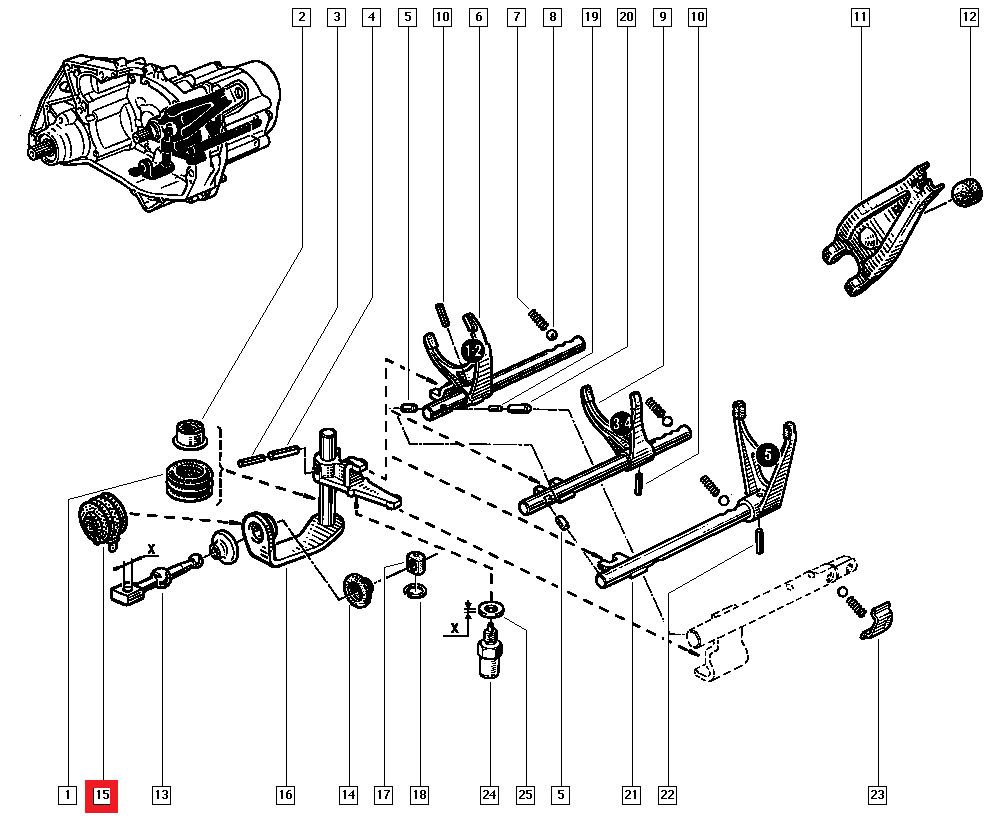 2 3 4 5 10 6 7 8 19 20 9 10 11 12

1-2
3-4
5

X
X

1 15 13 16 14 17 18 24 25 5 21 22 23