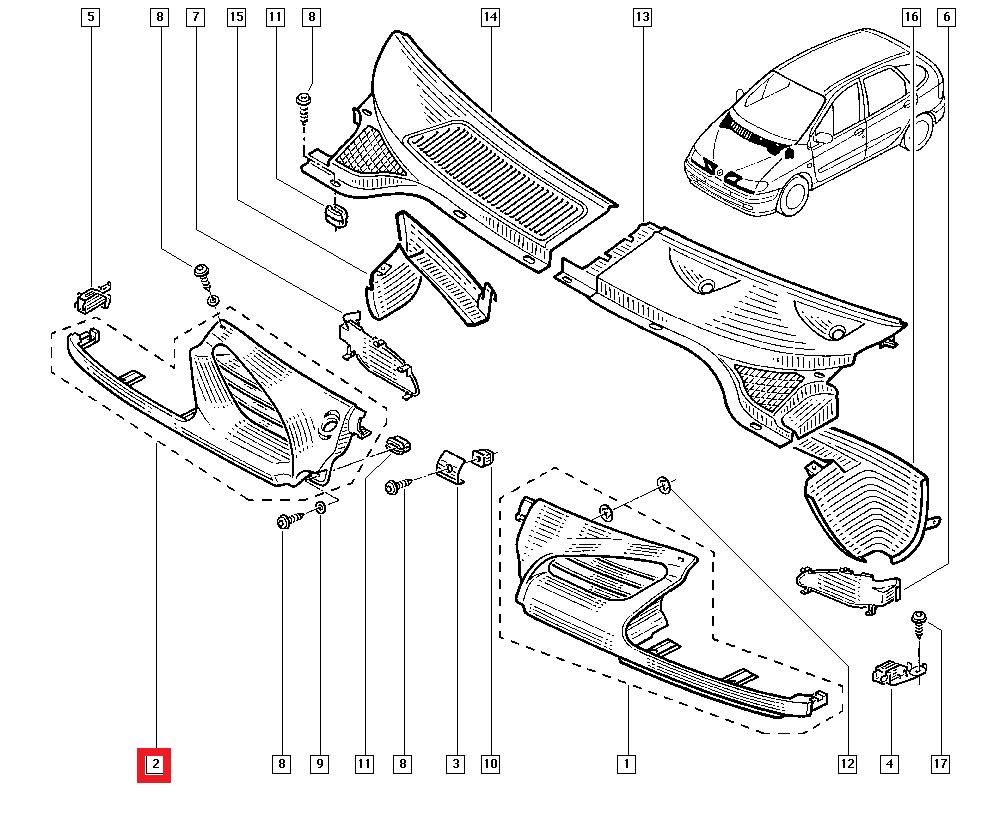 5
8
7
15
11
8
14
13
16
6
2
8
9
11
8
3
10
1
12
4
17