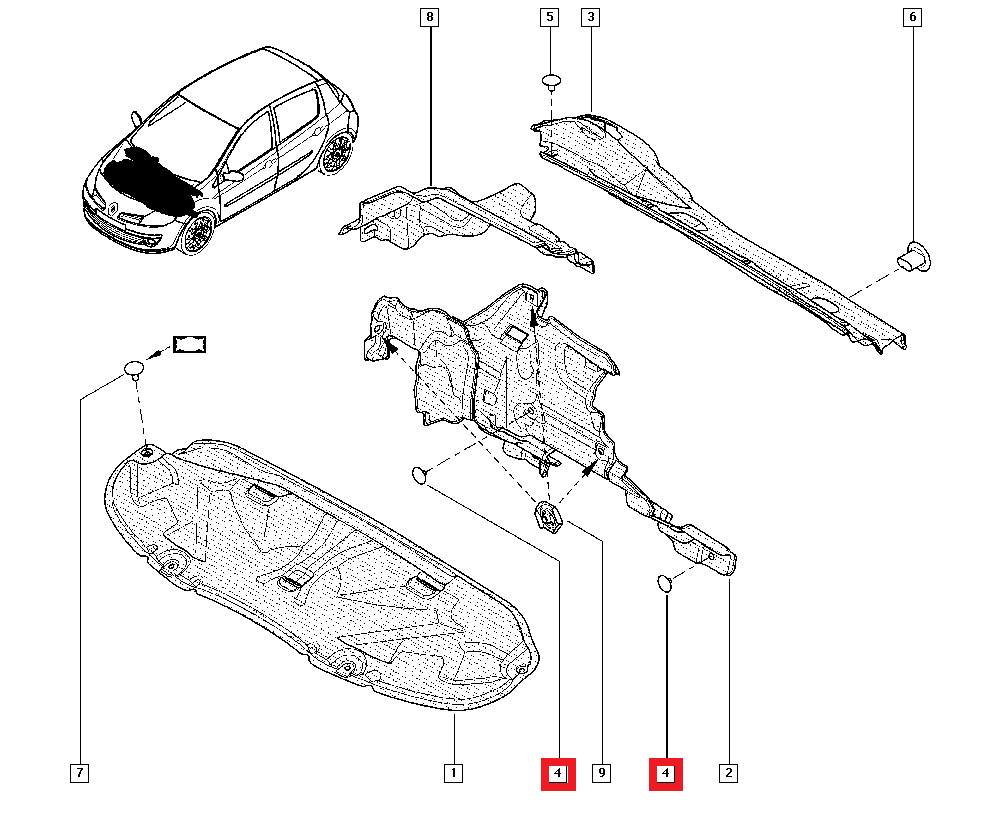 8
5
3
6
7
1
4
9
4
2