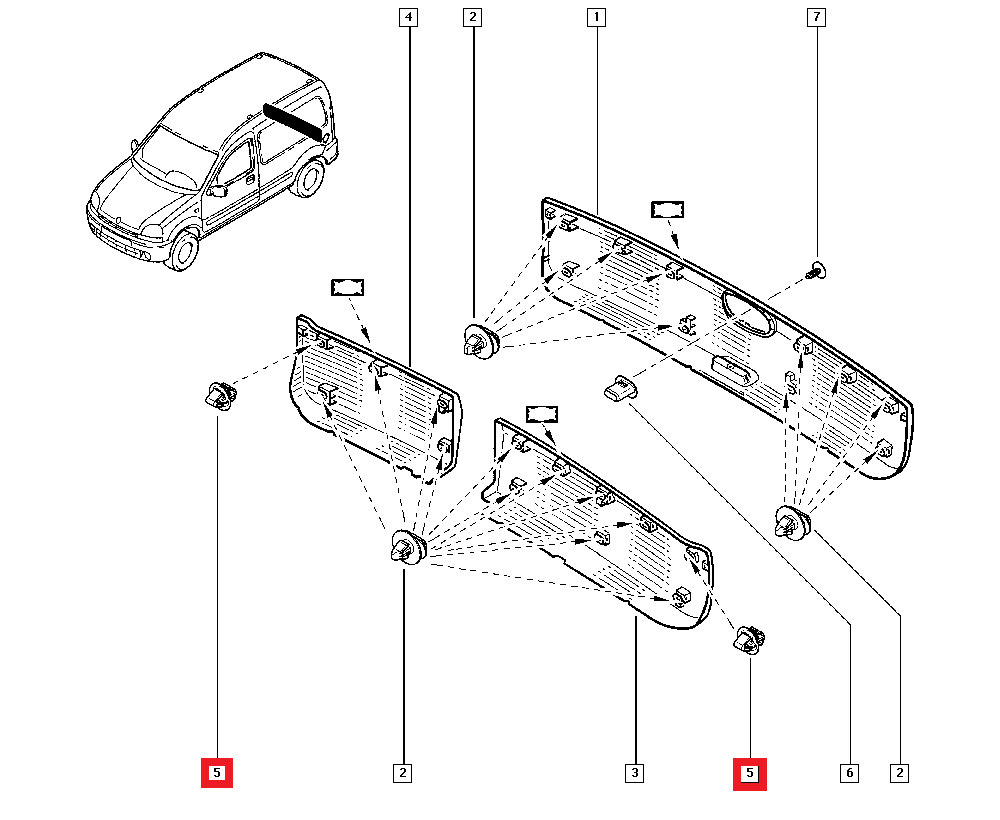 4
2
1
7
5
2
3
5
6
2