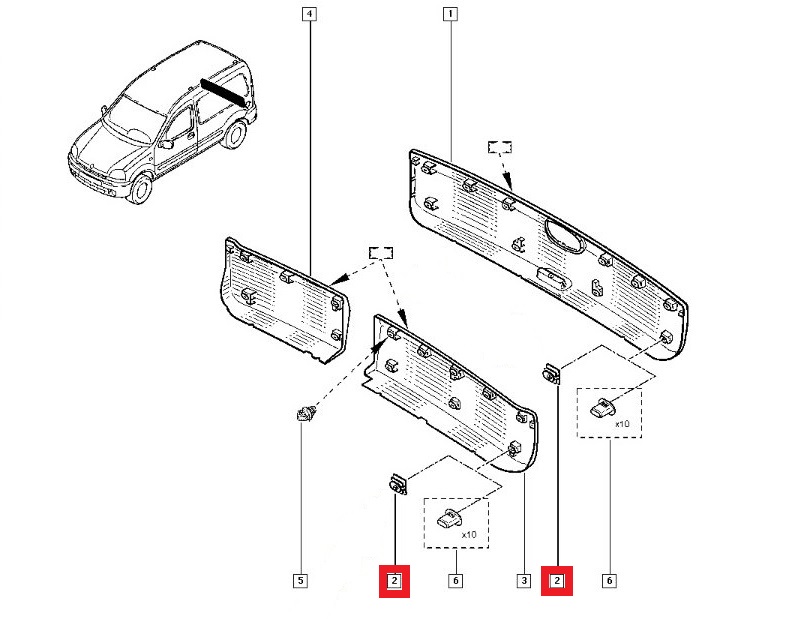 4
1
x10
x10
5
2
6
3
2
6