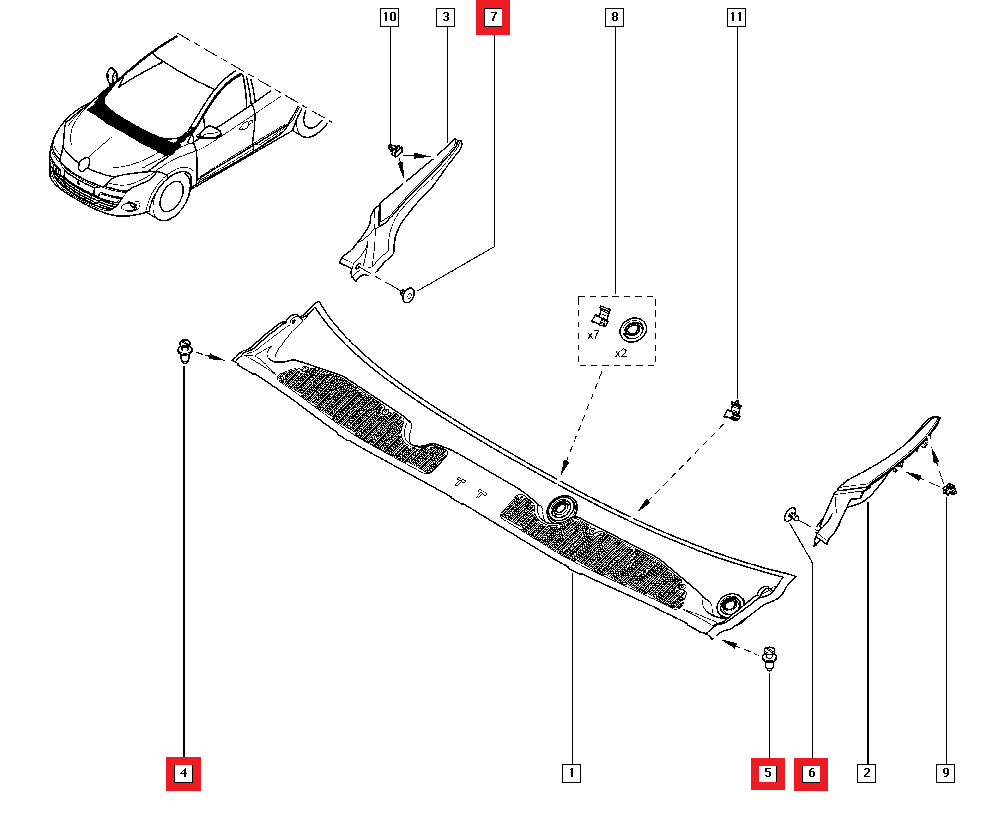 10
3
7
8
11
x7
x2
4
1
5
6
2
9