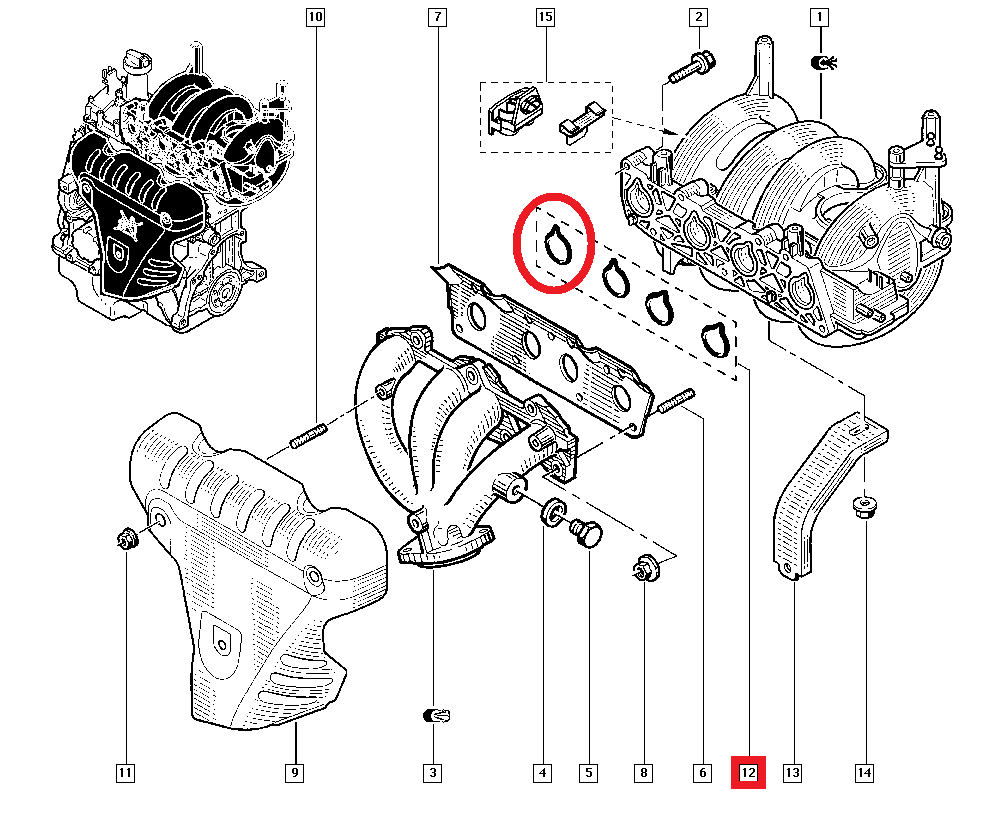 10
7
15
2
1
11
9
3
4
5
8
6
12
13
14