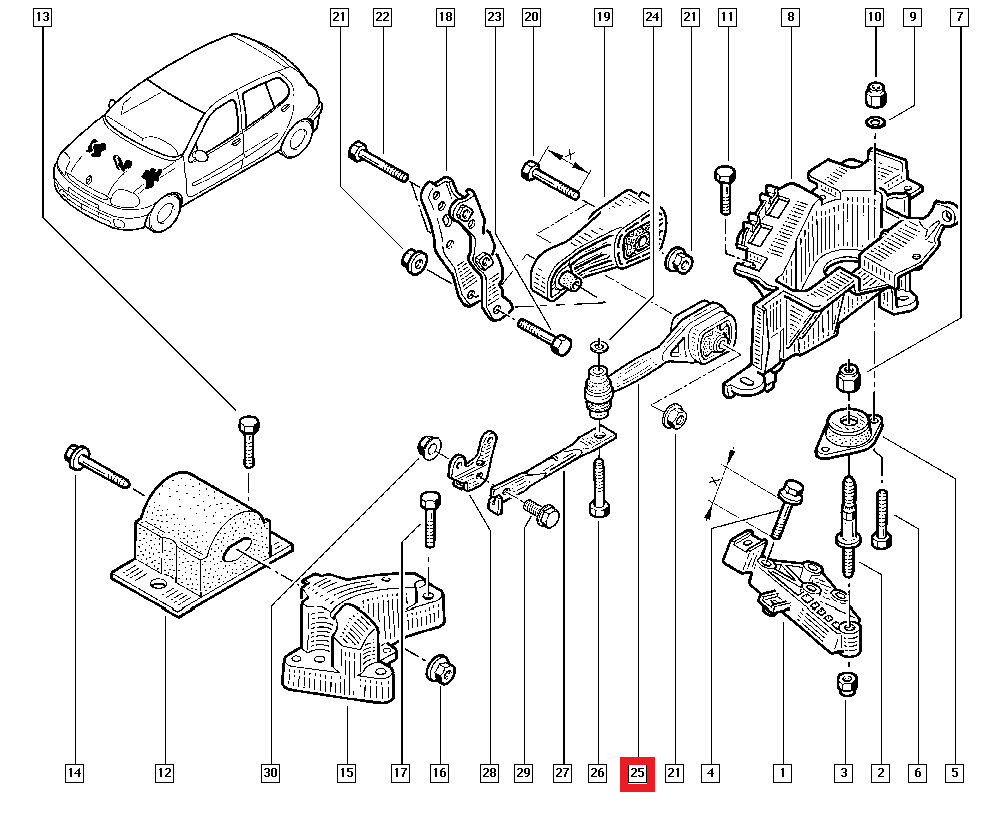 13
21
22
18
23
20
19
24
21
11
8
10
9
7
X
X
14
12
30
15
17
16
28
29
27
26
25
21
4
1
3
2
6
5