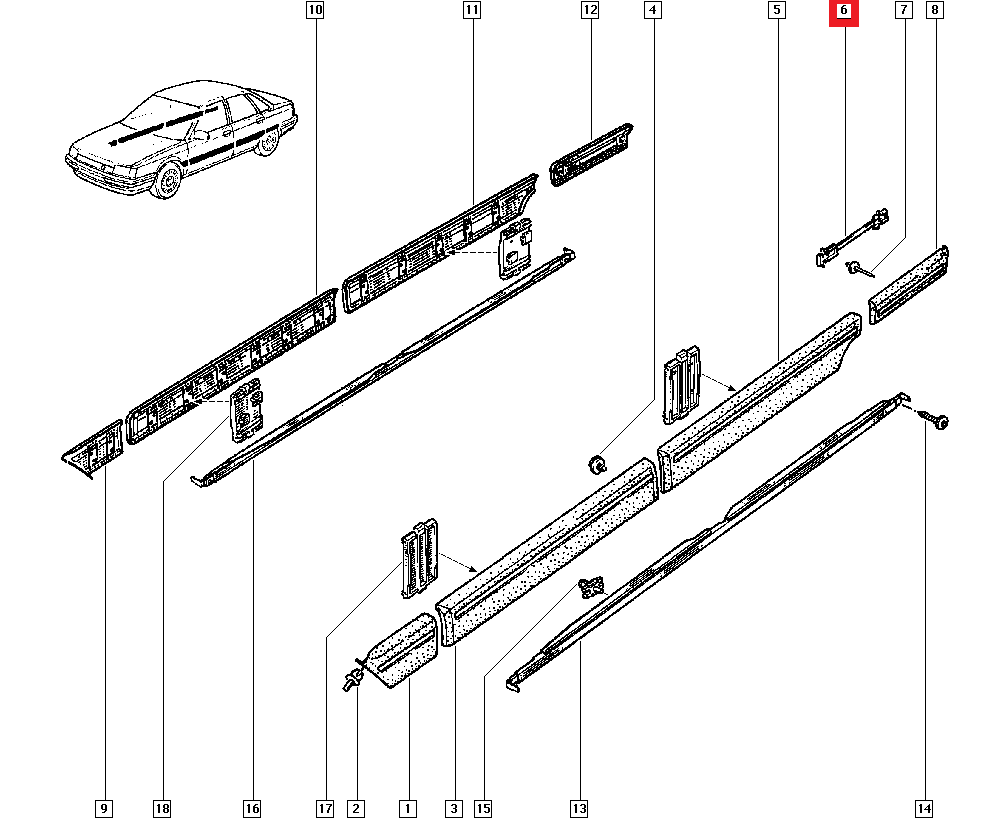 10
11
12
4
5
6
7
8
9
18
16
17
2
1
3
15
13
14