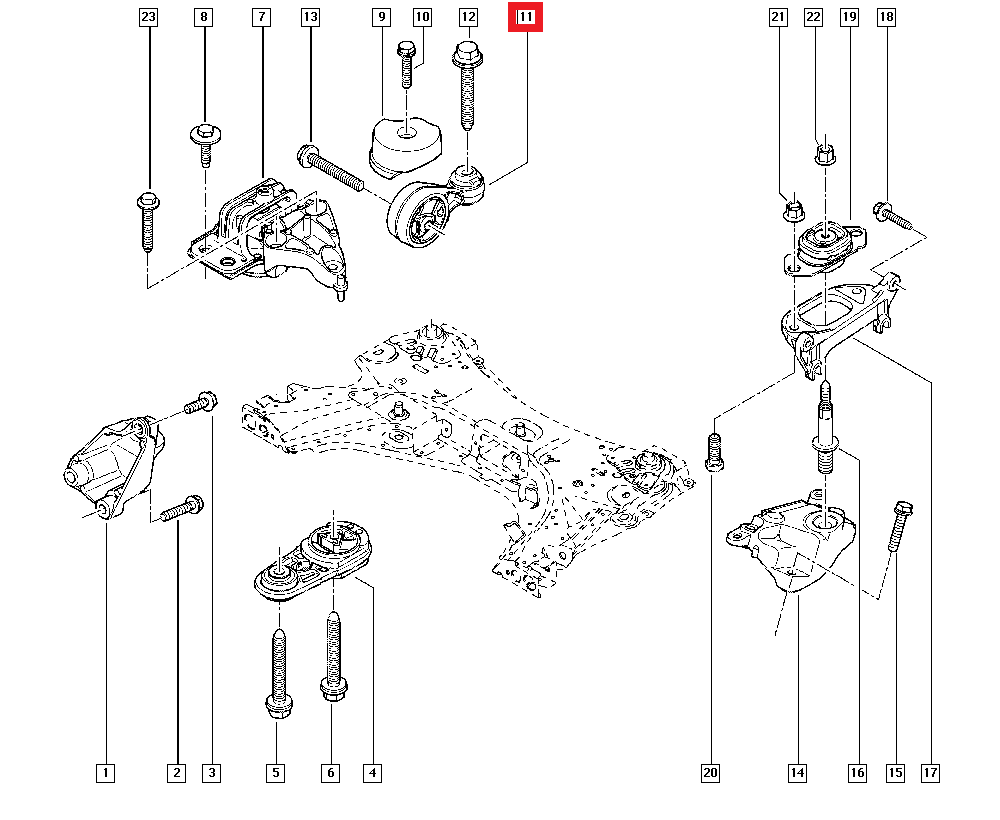 23 8 7 13 9 10 12 11 21 22 19 18

1 2 3 5 6 4 20 14 16 15 17