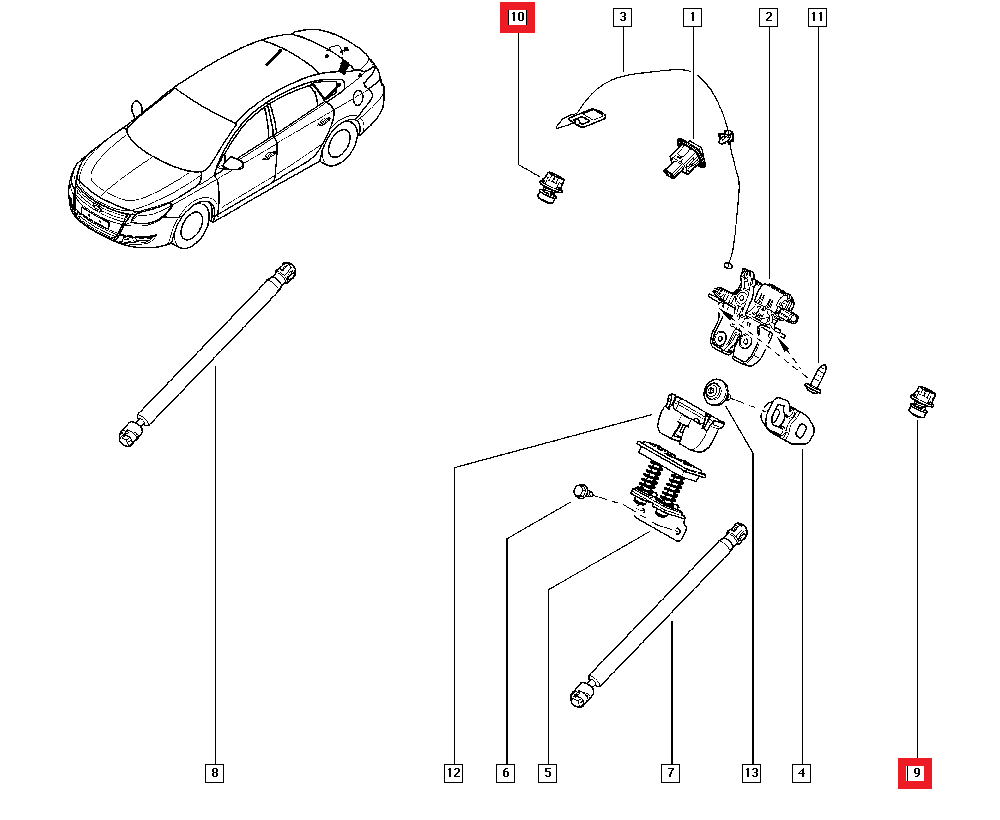 10
3
1
2
11
8
12
6
5
7
13
4
9