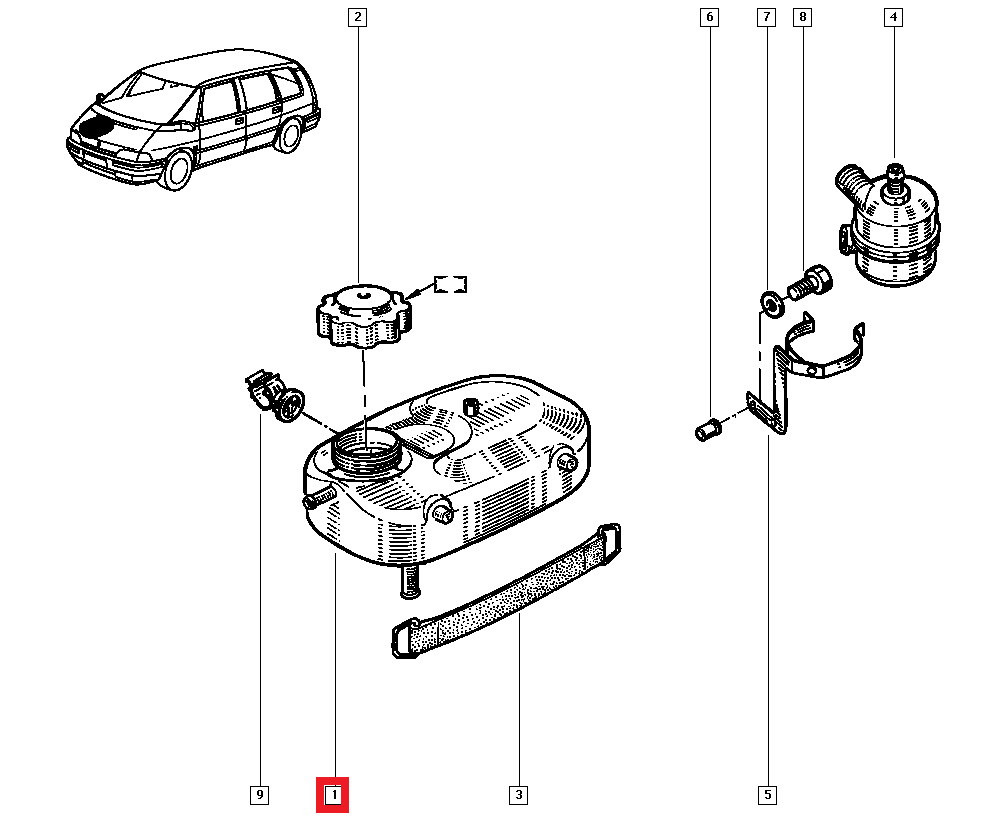 2
6
7
8
4
9
1
3
5